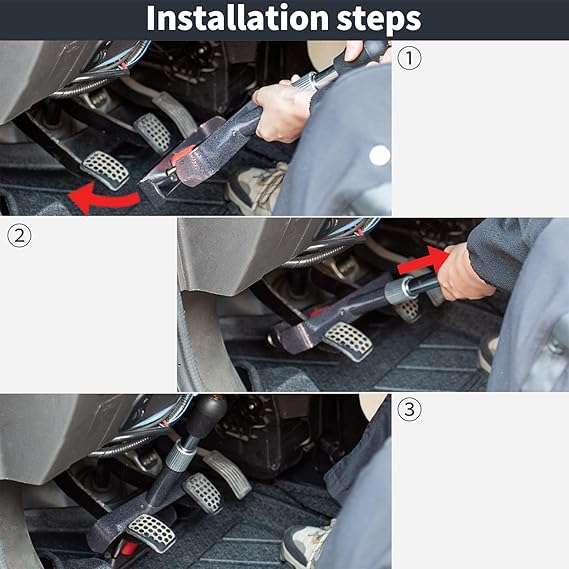 Installation steps

①

②

③