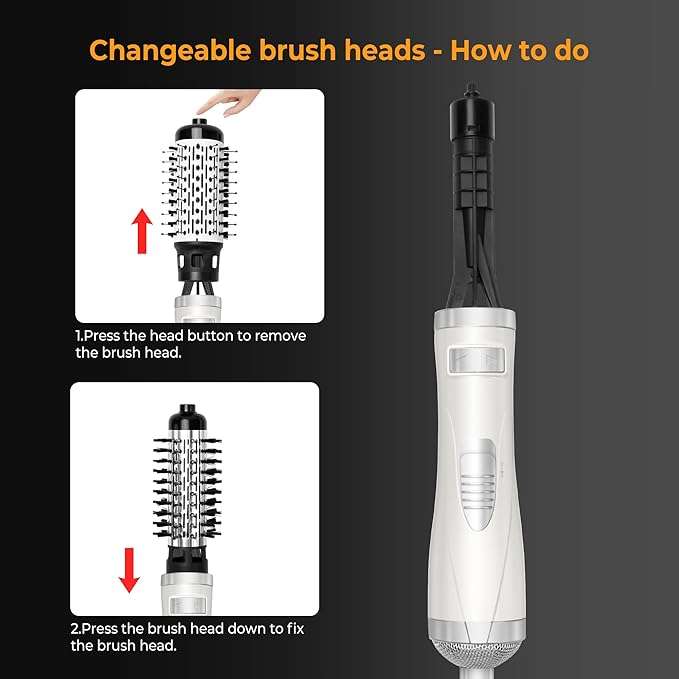 Changeable brush heads - How to do

1.Press the head button to remove the brush head.

2.Press the brush head down to fix the brush head.