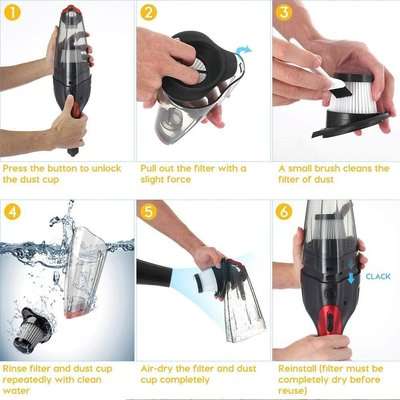 1

Press the button to unlock the dust cup

2

Pull out the filter with a slight force

3

A small brush cleans the filter of dust

4

Rinse filter and dust cup repeatedly with clean water

5

Air-dry the filter and dust cup completely

6

CLACK

Reinstall (filter must be completely dry before reuse)