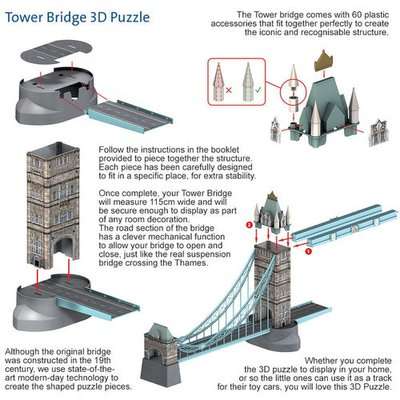 Tower Bridge 3D Puzzle

The Tower bridge comes with 60 plastic accessories that fit together perfectly to create the iconic and recognisable structure.

Follow the instructions in the booklet provided to piece together the structure. Each piece has been carefully designed to fit in a specific place, for extra stability.

Once complete, your Tower Bridge will measure 115cm wide and will be secure enough to display as part of any room decoration.
The road section of the bridge has a clever mechanical function to allow your bridge to open and close, just like the real suspension bridge crossing the Thames.

2

1

Although the original bridge was constructed in the 19th century, we use state-of-the-art modern-day technology to create the shaped puzzle pieces.

Whether you complete the 3D puzzle to display in your home, or so the little ones can use it as a track for their toy cars, you will love this 3D Puzzle.