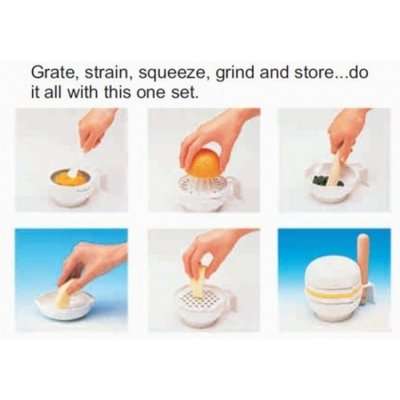 Grate, strain, squeeze, grind and store...do it all with this one set.