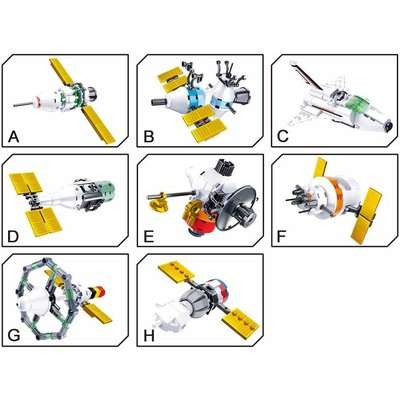 A

B

C

D

E

F

G

H