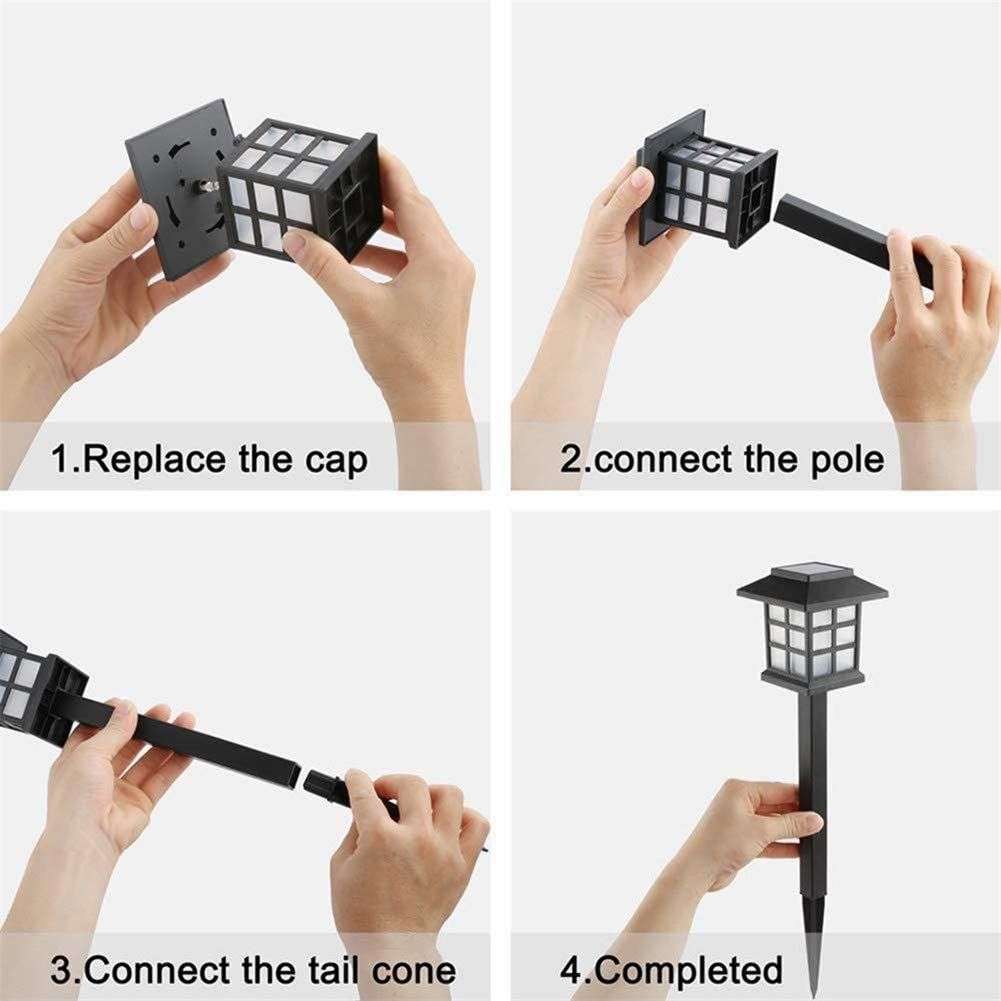 1.Replace the cap

2.connect the pole

3.Connect the tail cone

4.Completed