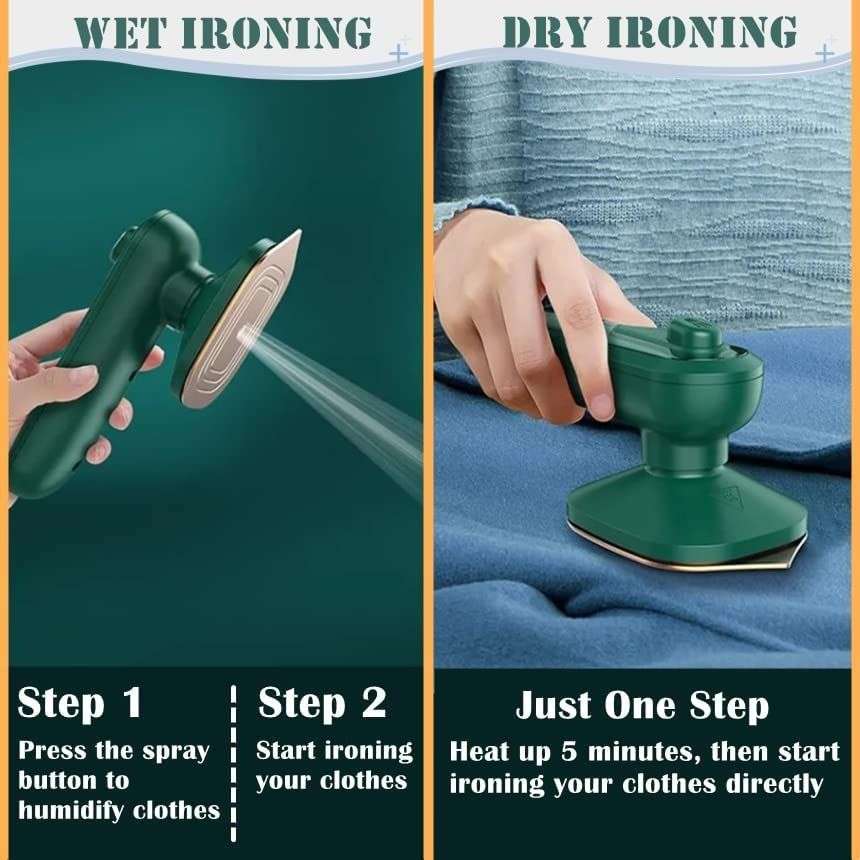 WET IRONING

Step 1
Press the spray button to humidify clothes

Step 2
Start ironing your clothes

DRY IRONING

Just One Step
Heat up 5 minutes, then start ironing your clothes directly