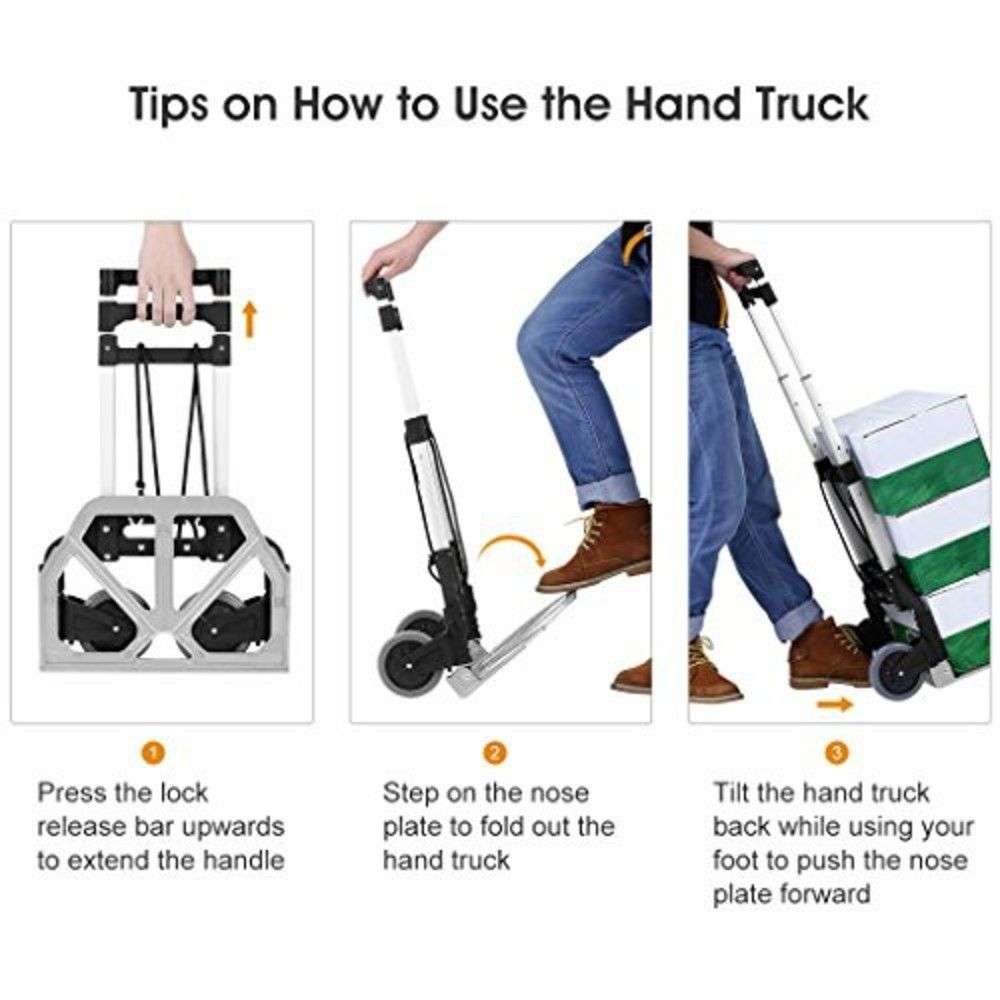 Tips on How to Use the Hand Truck

1

Press the lock release bar upwards to extend the handle

2

Step on the nose plate to fold out the hand truck

3

Tilt the hand truck back while using your foot to push the nose plate forward