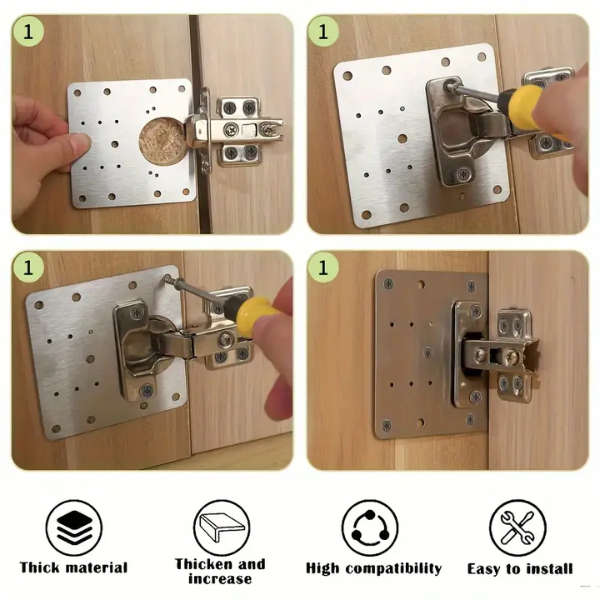 1

1

1

1

Thick material

Thicken and increase

High compatibility

Easy to install