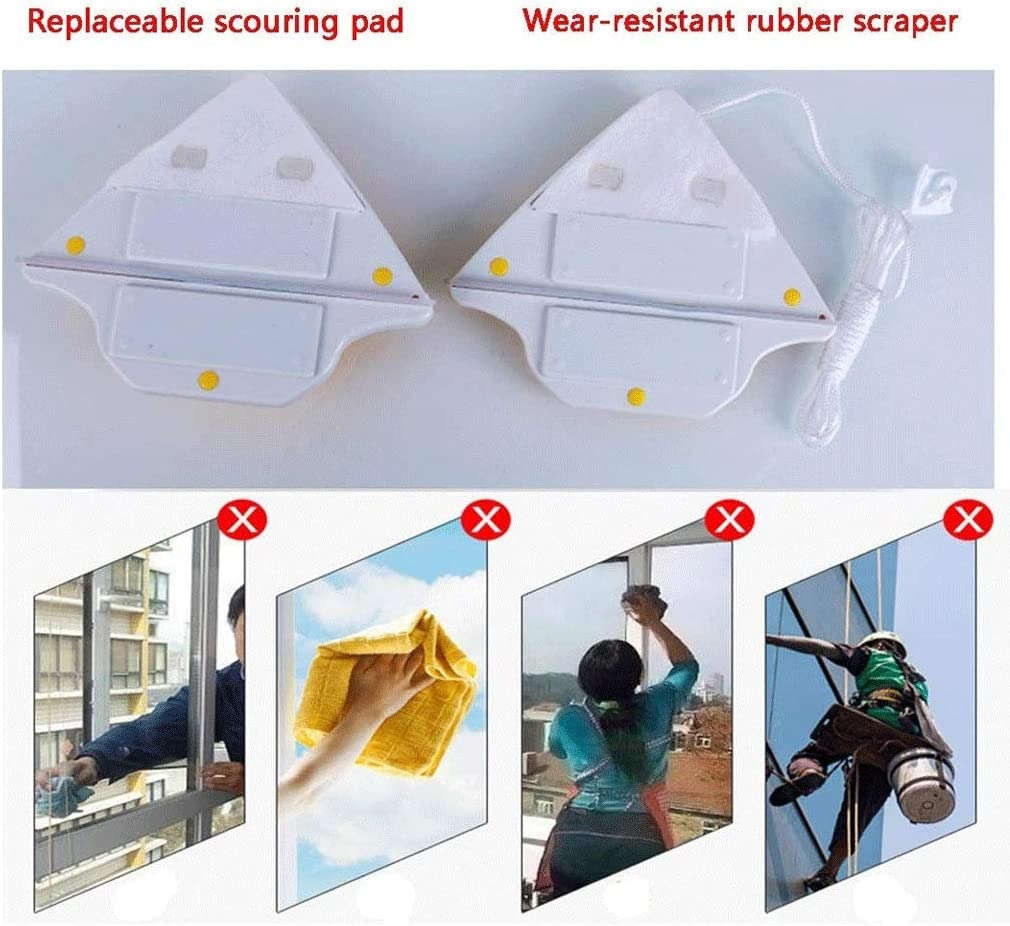 Replaceable scouring pad

Wear-resistant rubber scraper