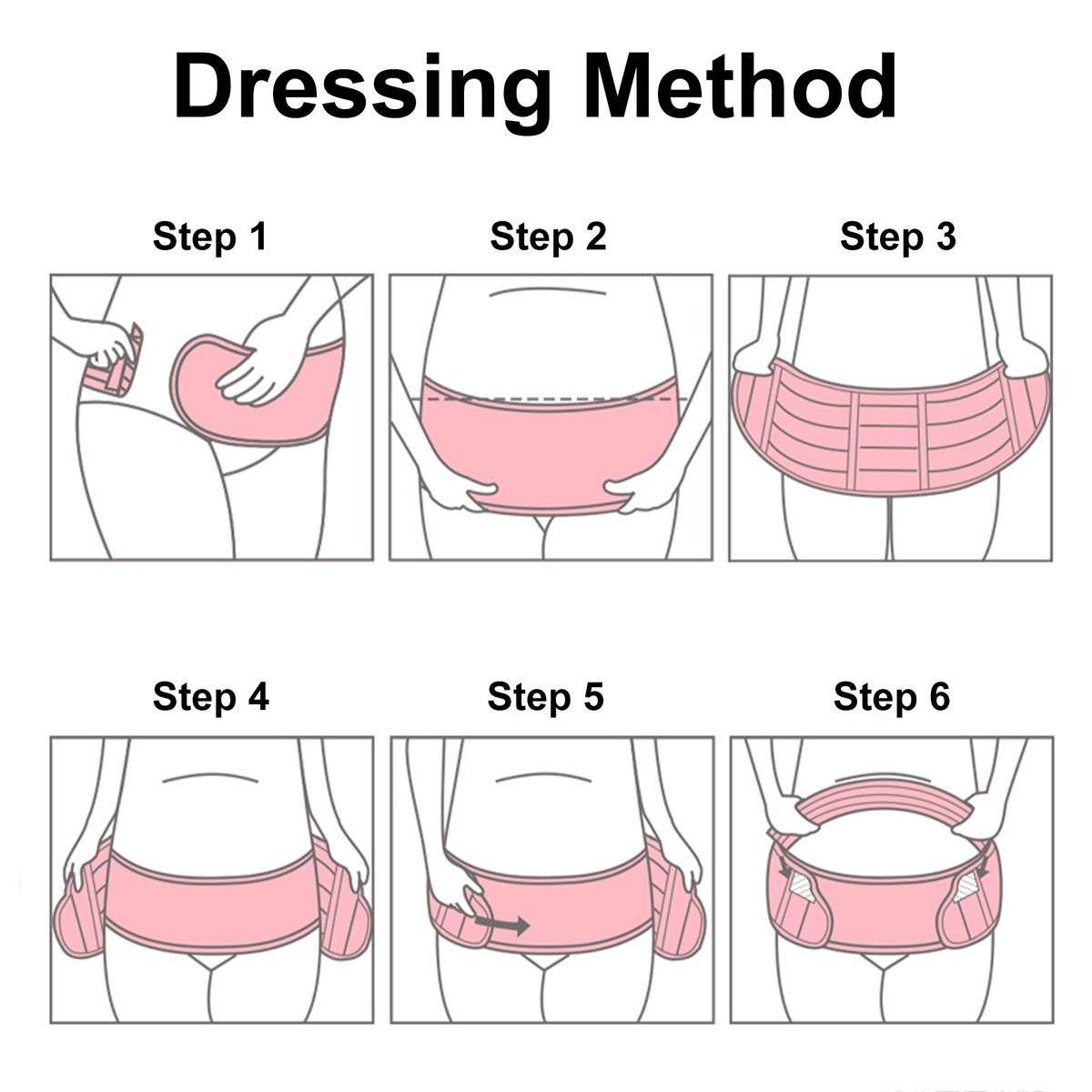 Dressing Method

Step 1

Step 2

Step 3

Step 4

Step 5

Step 6