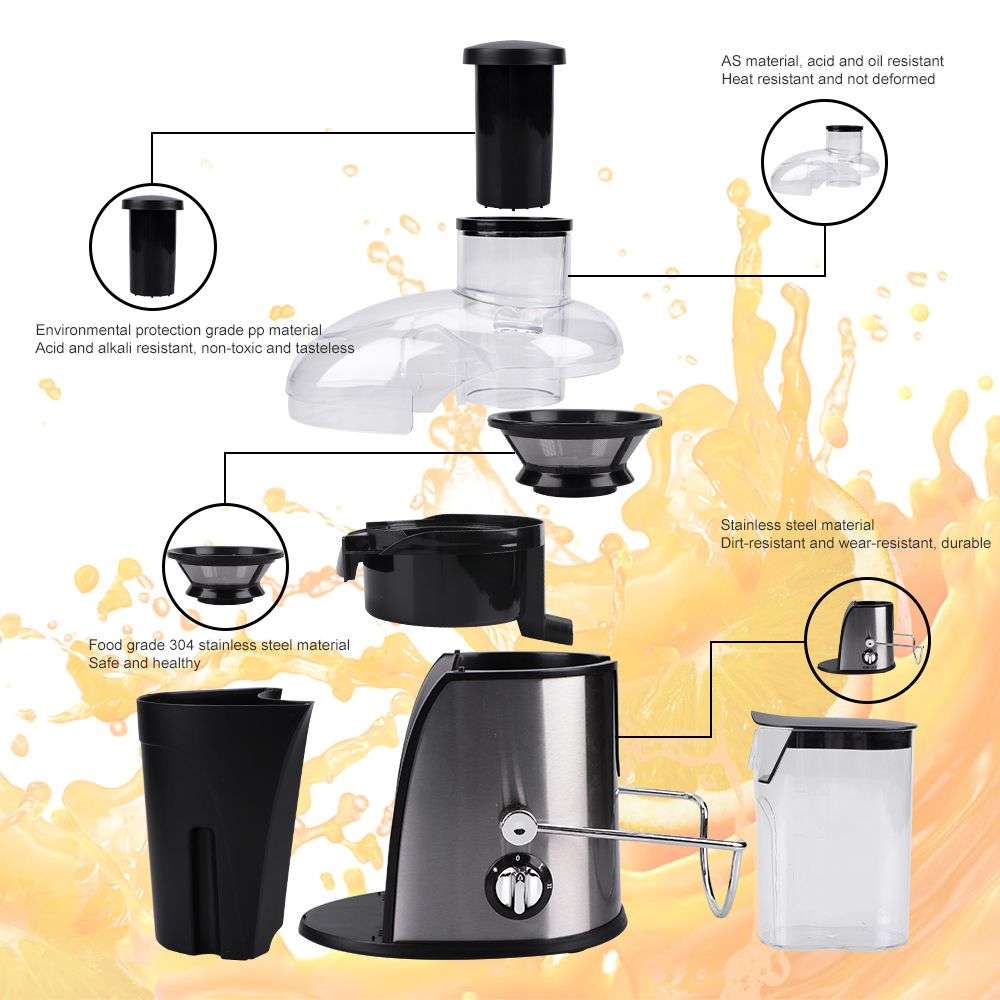 AS material, acid and oil resistant
Heat resistant and not deformed

Environmental protection grade pp material
Acid and alkali resistant, non-toxic and tasteless

Stainless steel material
Dirt-resistant and wear-resistant, durable

Food grade 304 stainless steel material
Safe and healthy