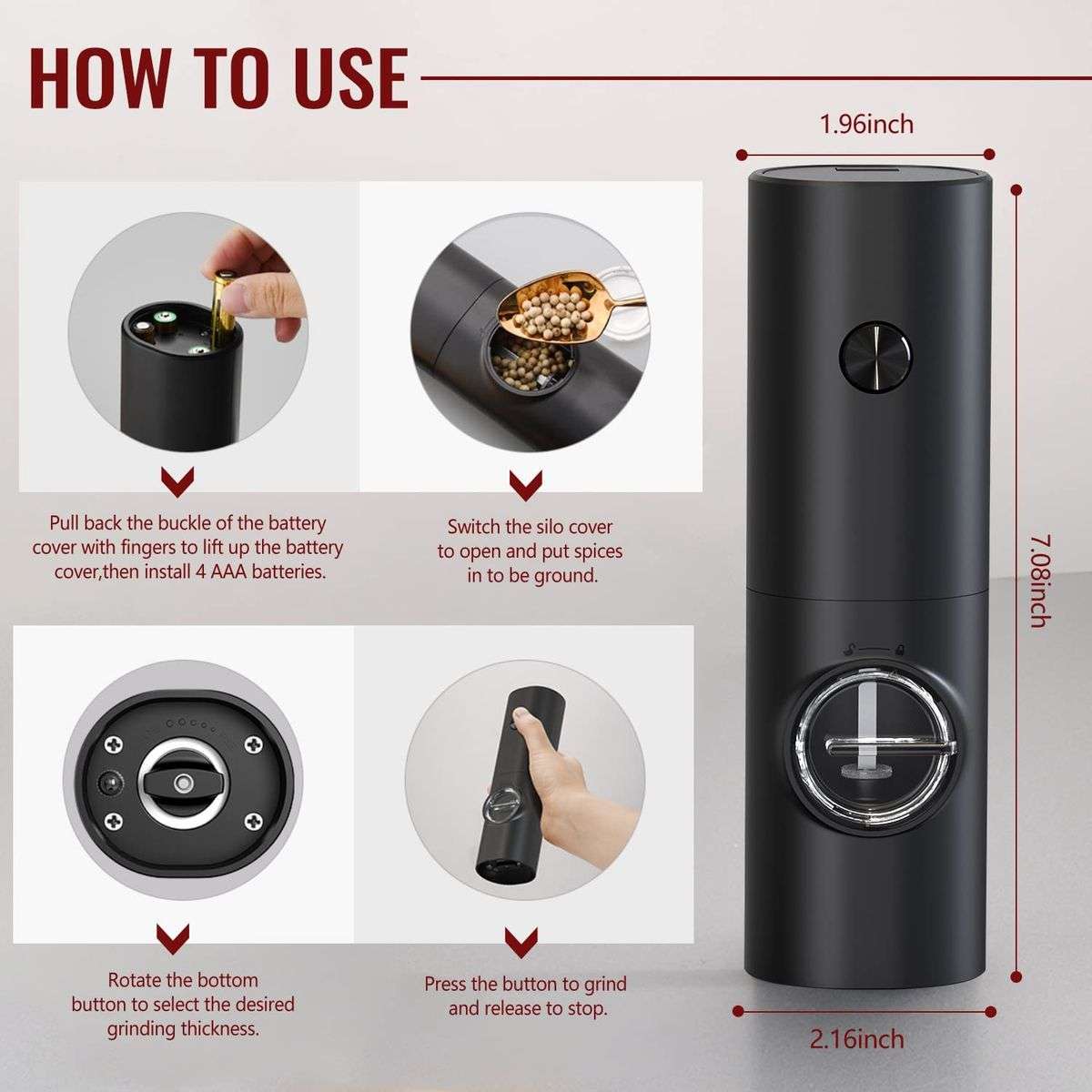 HOW TO USE

1.96inch

7.08inch

2.16inch

Pull back the buckle of the battery cover with fingers to lift up the battery cover,then install 4 AAA batteries.

Switch the silo cover to open and put spices in to be ground.

Rotate the bottom button to select the desired grinding thickness.

Press the button to grind and release to stop.