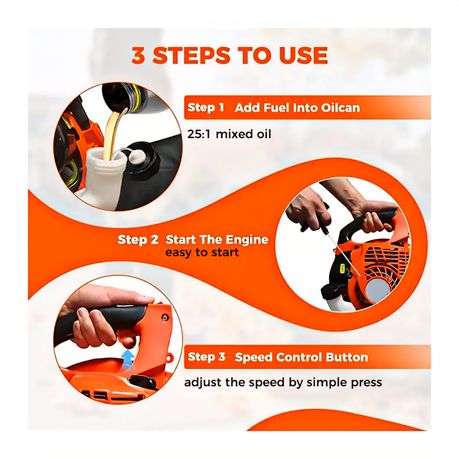 3 STEPS TO USE

Step 1 Add Fuel Into Oilcan

25:1 mixed oil

Step 2 Start The Engine
easy to start

Step 3 Speed Control Button

adjust the speed by simple press