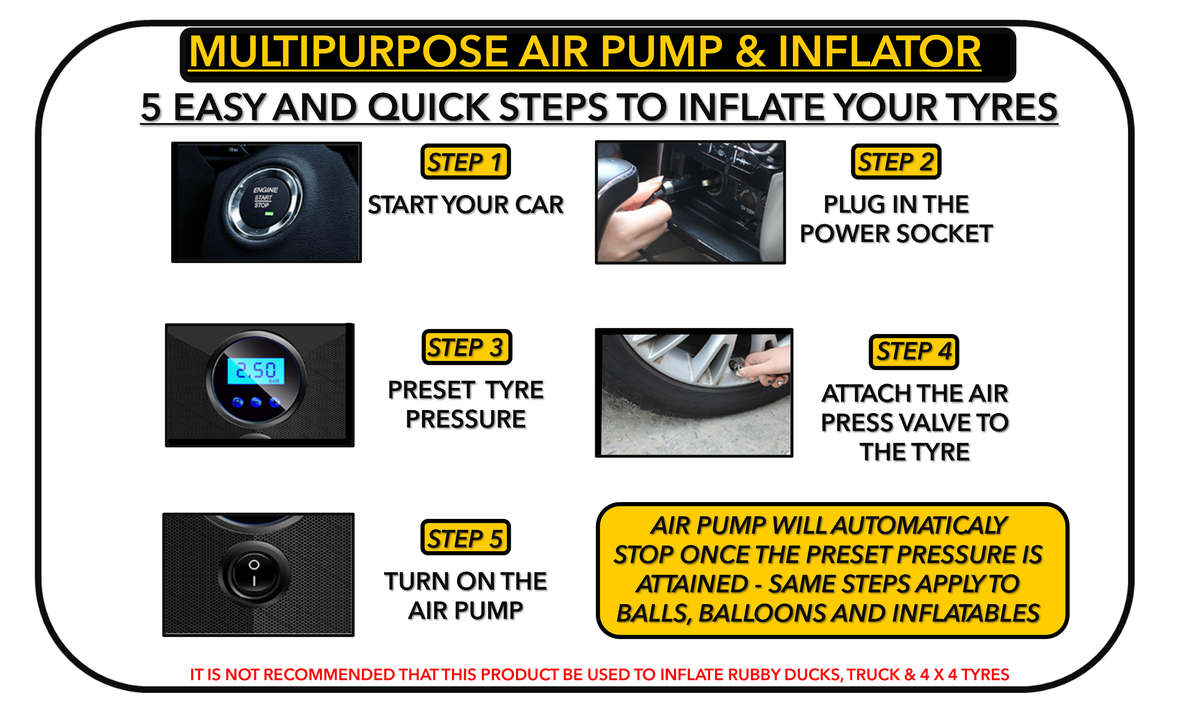 MULTIPURPOSE AIR PUMP & INFLATOR

5 EASY AND QUICK STEPS TO INFLATE YOUR TYRES

ENGINE
START
STOP

STEP 1
START YOUR CAR

STEP 2
PLUG IN THE POWER SOCKET

2.50
BAR

STEP 3
PRESET TYRE PRESSURE

STEP 4
ATTACH THE AIR PRESS VALVE TO THE TYRE

STEP 5
TURN ON THE AIR PUMP

AIR PUMP WILL AUTOMATICALY STOP ONCE THE PRESET PRESSURE IS ATTAINED - SAME STEPS APPLY TO BALLS, BALLOONS AND INFLATABLES

IT IS NOT RECOMMENDED THAT THIS PRODUCT BE USED TO INFLATE RUBBY DUCKS, TRUCK & 4 X 4 TYRES