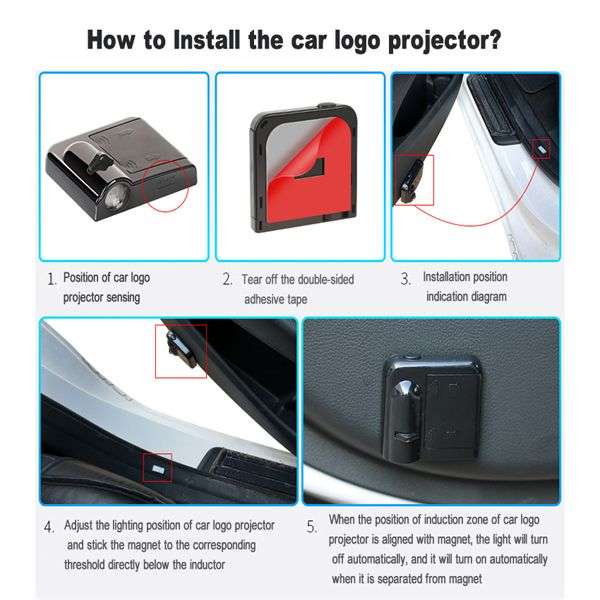 How to Install the car logo projector?

1. Position of car logo projector sensing

2. Tear off the double-sided adhesive tape

3. Installation position indication diagram

4. Adjust the lighting position of car logo projector and stick the magnet to the corresponding threshold directly below the inductor

5. When the position of induction zone of car logo projector is aligned with magnet, the light will turn off automatically, and it will turn on automatically when it is separated from magnet