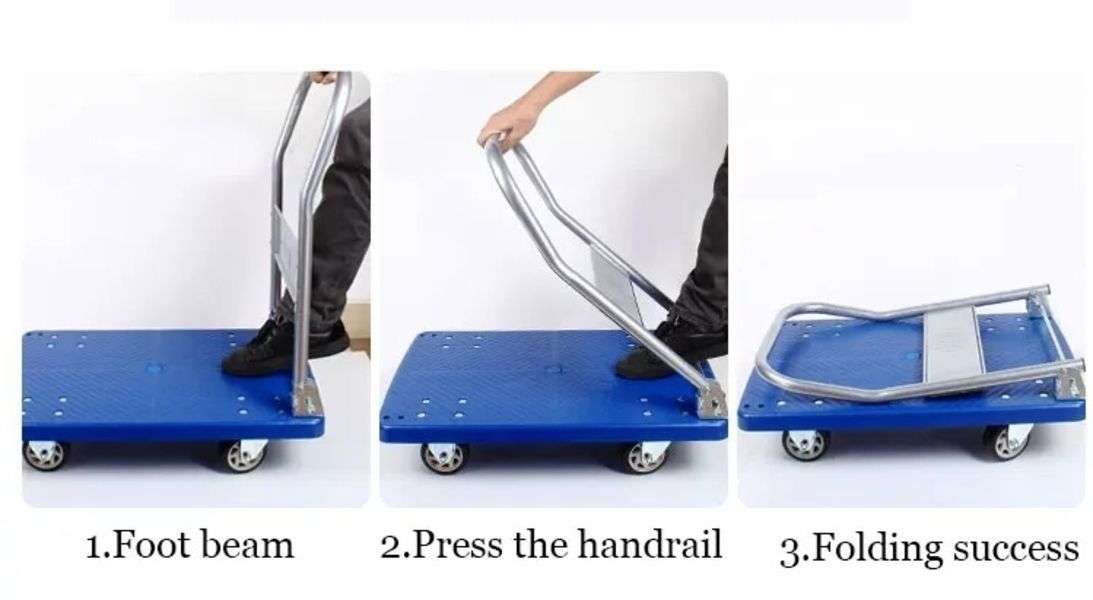 1.Foot beam

2.Press the handrail

3.Folding success