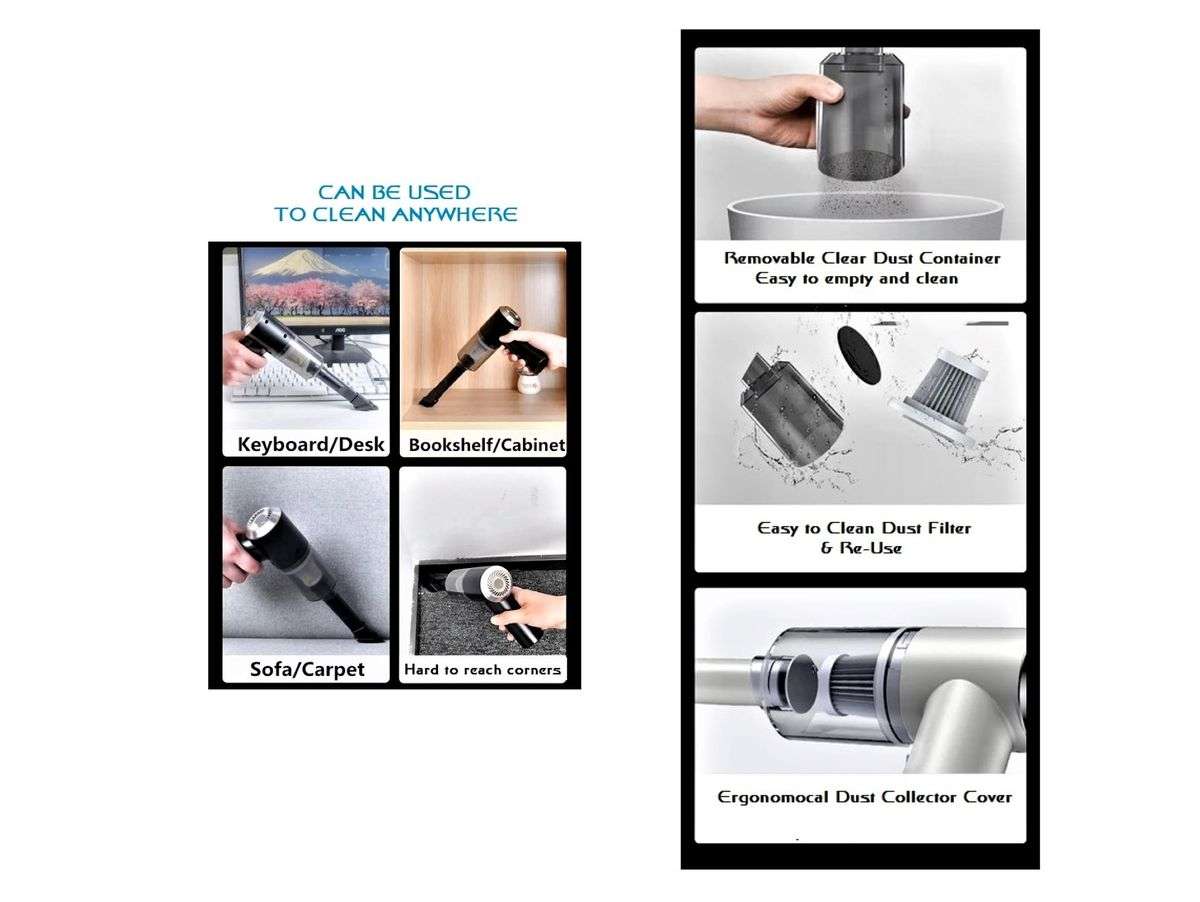 CAN BE USED
TO CLEAN ANYWHERE

Keyboard/Desk

Bookshelf/Cabinet

Sofa/Carpet

Hard to reach corners

Removable Clear Dust Container
Easy to empty and clean

Easy to Clean Dust Filter
& Re-Use

Ergonomocal Dust Collector Cover