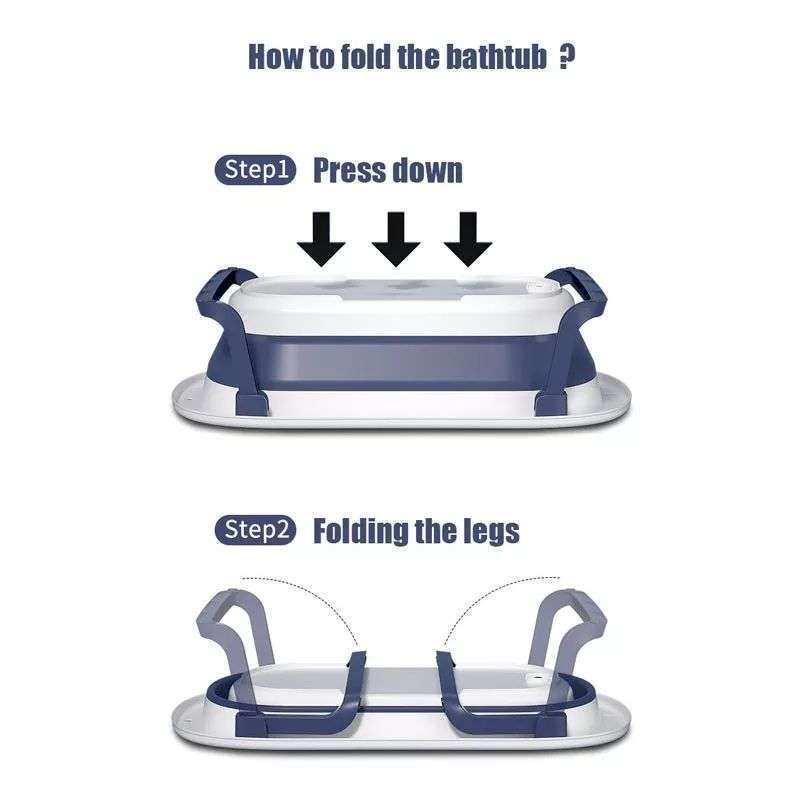 How to fold the bathtub ?

Step1 Press down

Step2 Folding the legs