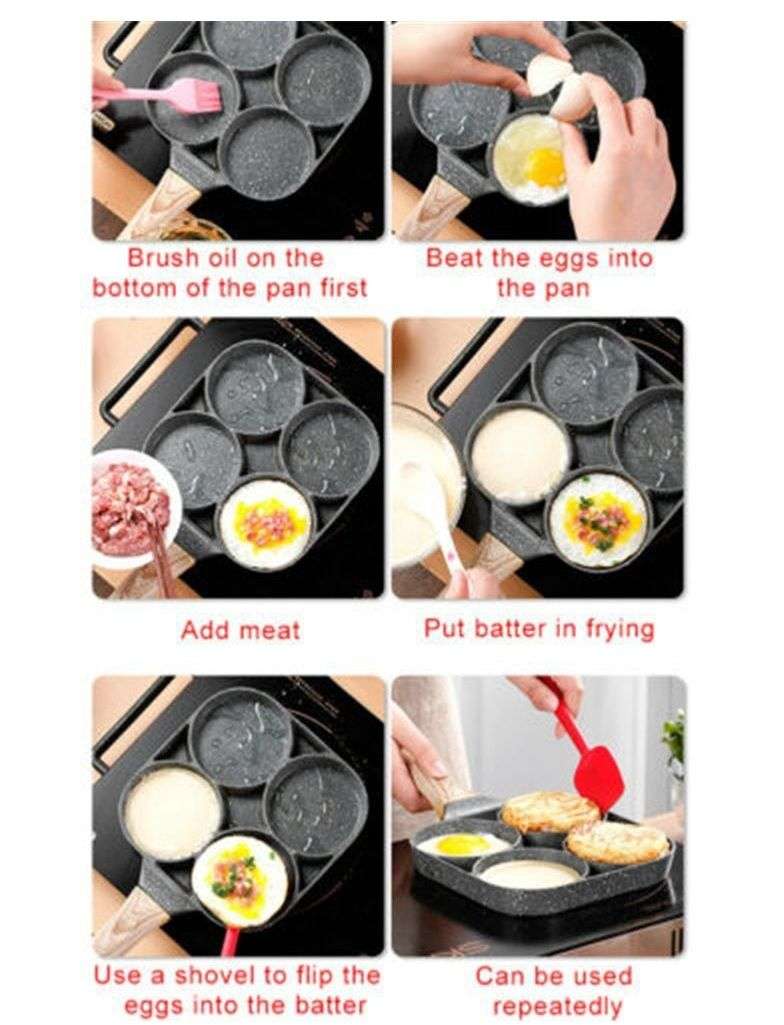 Brush oil on the bottom of the pan first

Beat the eggs into the pan

Add meat

Put batter in frying

Use a shovel to flip the eggs into the batter

Can be used repeatedly