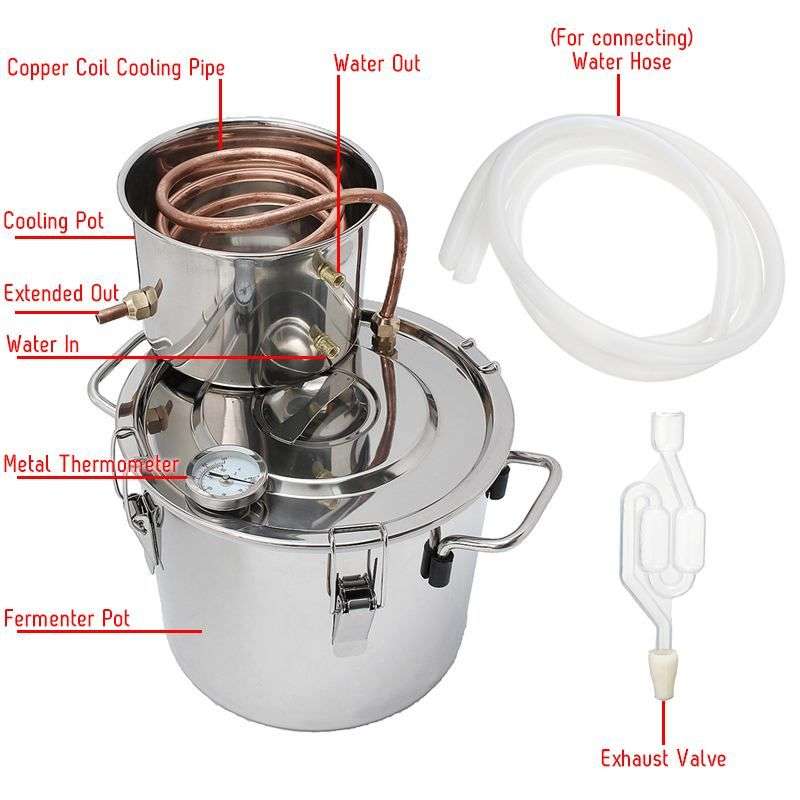 Copper Coil Cooling Pipe
Water Out
(For connecting)
Water Hose
Cooling Pot
Extended Out
Water In
Metal Thermometer
Fermenter Pot
Exhaust Valve