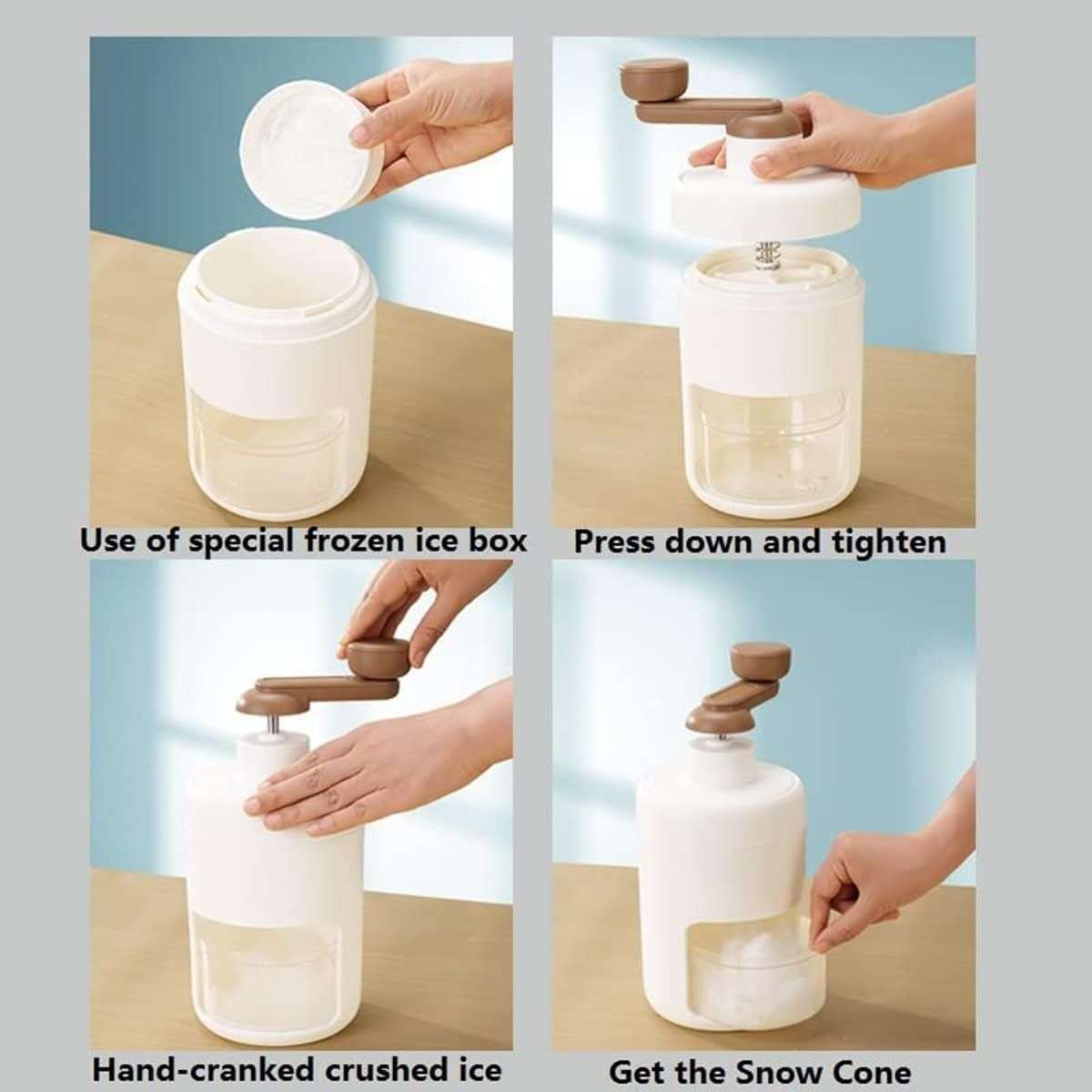 Use of special frozen ice box

Press down and tighten

Hand-cranked crushed ice

Get the Snow Cone