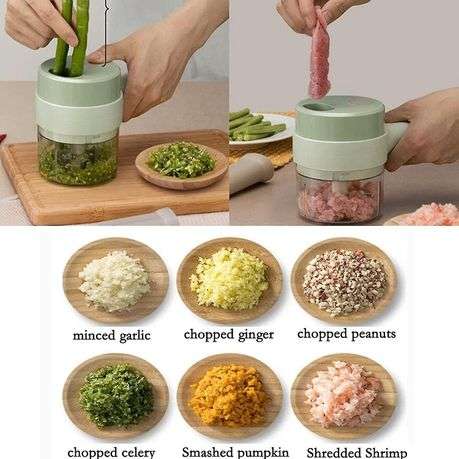 minced garlic
chopped ginger
chopped peanuts
chopped celery
Smashed pumpkin
Shredded Shrimp