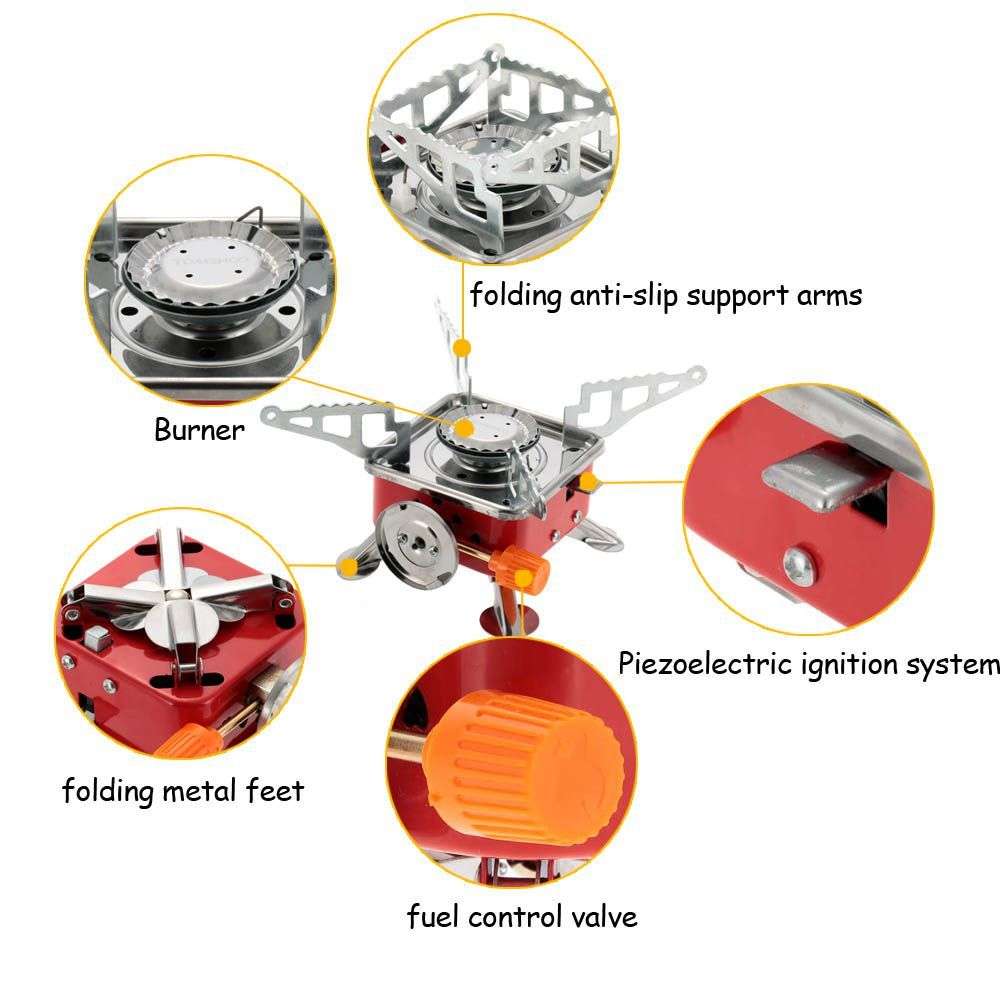 folding anti-slip support arms

Burner

Piezoelectric ignition system

folding metal feet

fuel control valve