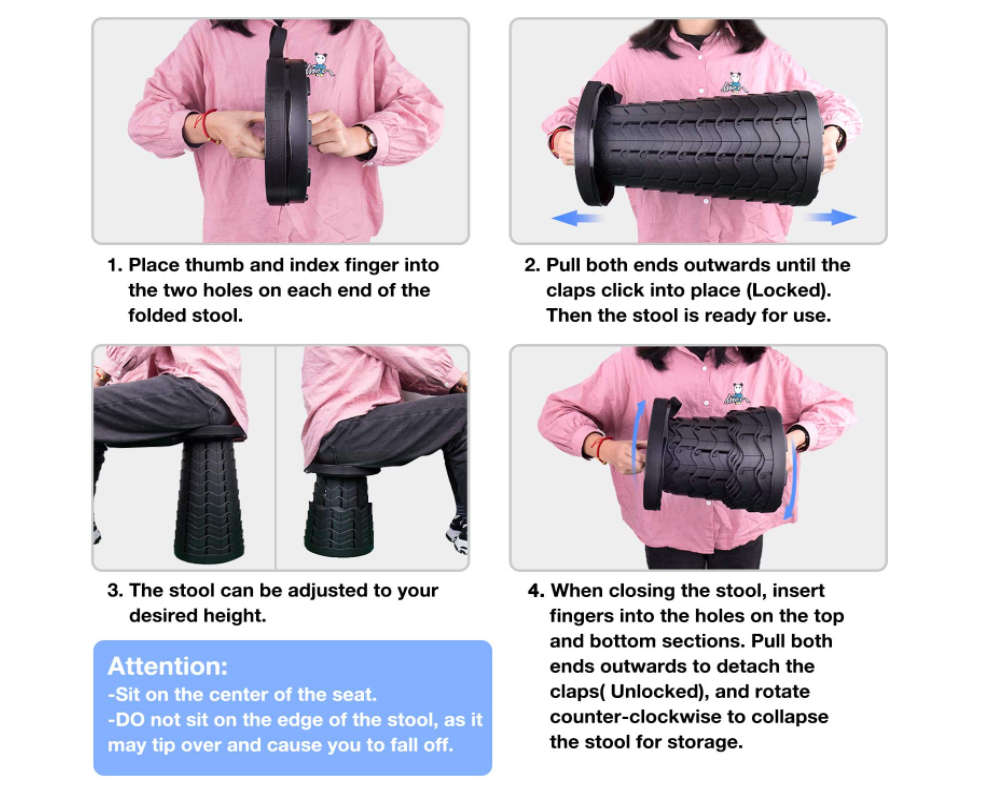 1. Place thumb and index finger into the two holes on each end of the folded stool.

2. Pull both ends outwards until the claps click into place (Locked). Then the stool is ready for use.

3. The stool can be adjusted to your desired height.

4. When closing the stool, insert fingers into the holes on the top and bottom sections. Pull both ends outwards to detach the claps( Unlocked), and rotate counter-clockwise to collapse the stool for storage.

Attention:
-Sit on the center of the seat.
-DO not sit on the edge of the stool, as it may tip over and cause you to fall off.