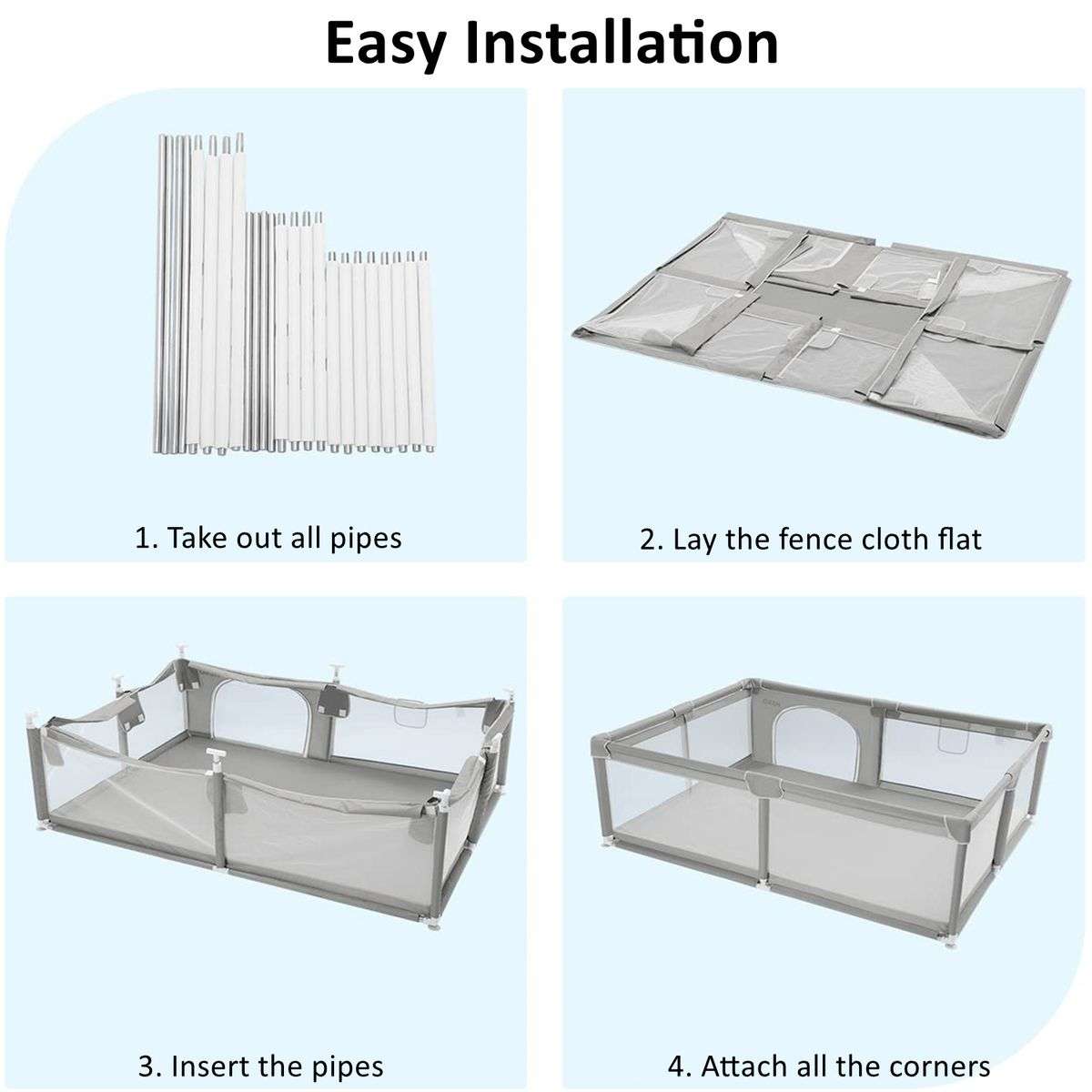 Easy Installation

1. Take out all pipes

2. Lay the fence cloth flat

3. Insert the pipes

4. Attach all the corners