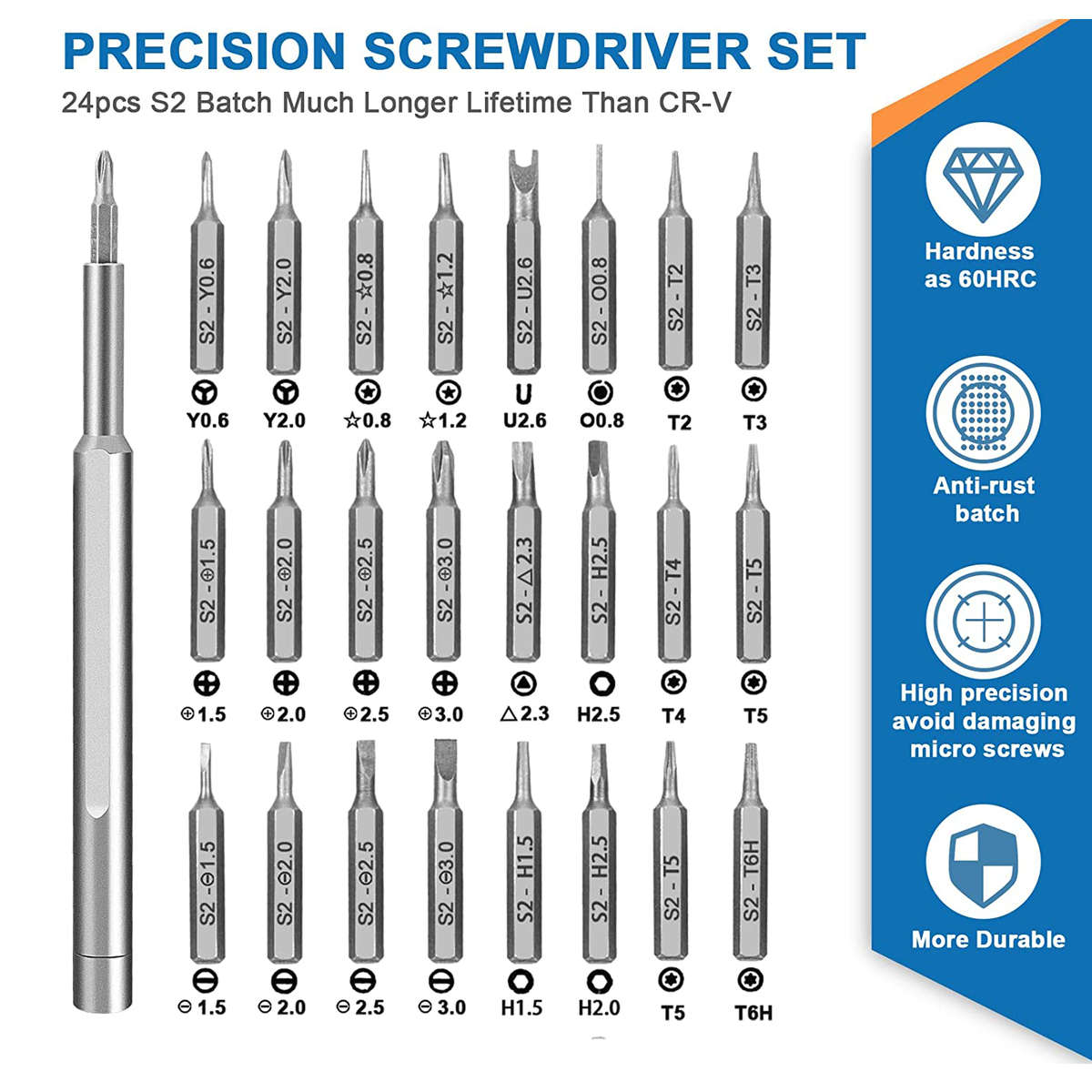 PRECISION SCREWDRIVER SET

24pcs S2 Batch Much Longer Lifetime Than CR-V

S2 - Y0.6
S2 - Y2.0
S2 - ☆0.8
S2 - ☆1.2
S2 - U2.6
S2 - O0.8
S2 - T2
S2 - T3

Y0.6
Y2.0
☆0.8
☆1.2
U2.6
O0.8
T2
T3

S2 - ⊕1.5
S2 - ⊕2.0
S2 - ⊕2.5
S2 - ⊕3.0
S2 - △2.3
S2 - H2.5
S2 - T4
S2 - T5

⊕1.5
⊕2.0
⊕2.5
⊕3.0
△2.3
H2.5
T4
T5

S2 - ⊖1.5
S2 - ⊖2.0
S2 - ⊖2.5
S2 - ⊖3.0
S2 - H1.5
S2 - H2.5
S2 - T5
S2 - T6H

⊖1.5
⊖2.0
⊖2.5
⊖3.0
H1.5
H2.0
T5
T6H

Hardness as 60HRC

Anti-rust batch

High precision avoid damaging micro screws

More Durable