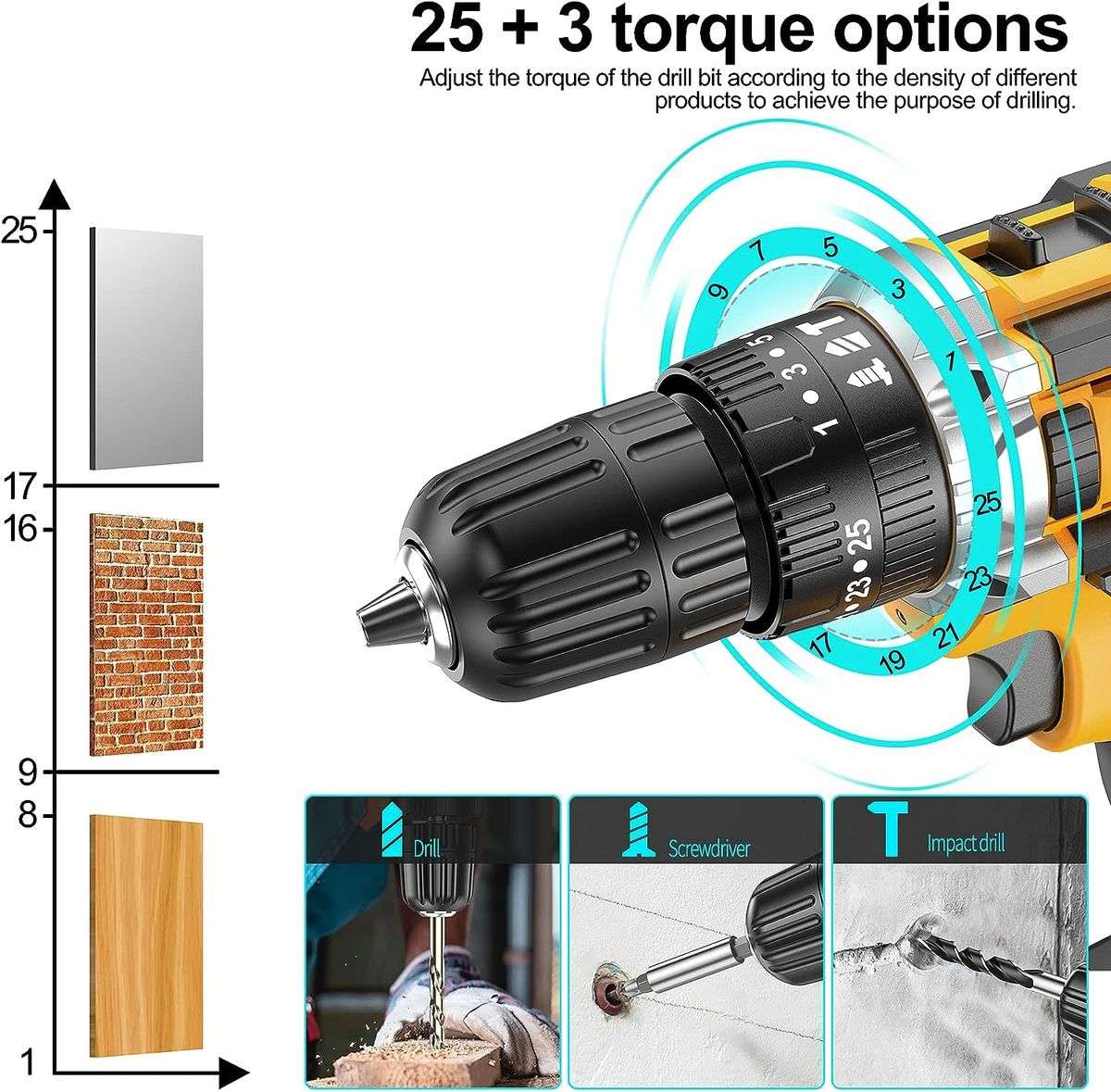 25 + 3 torque options

Adjust the torque of the drill bit according to the density of different products to achieve the purpose of drilling.

25
17
16
9
8
1

9 7 5 3 1 25 23 21 19 17

5 3 1 25 23

Drill

Screwdriver

Impact drill