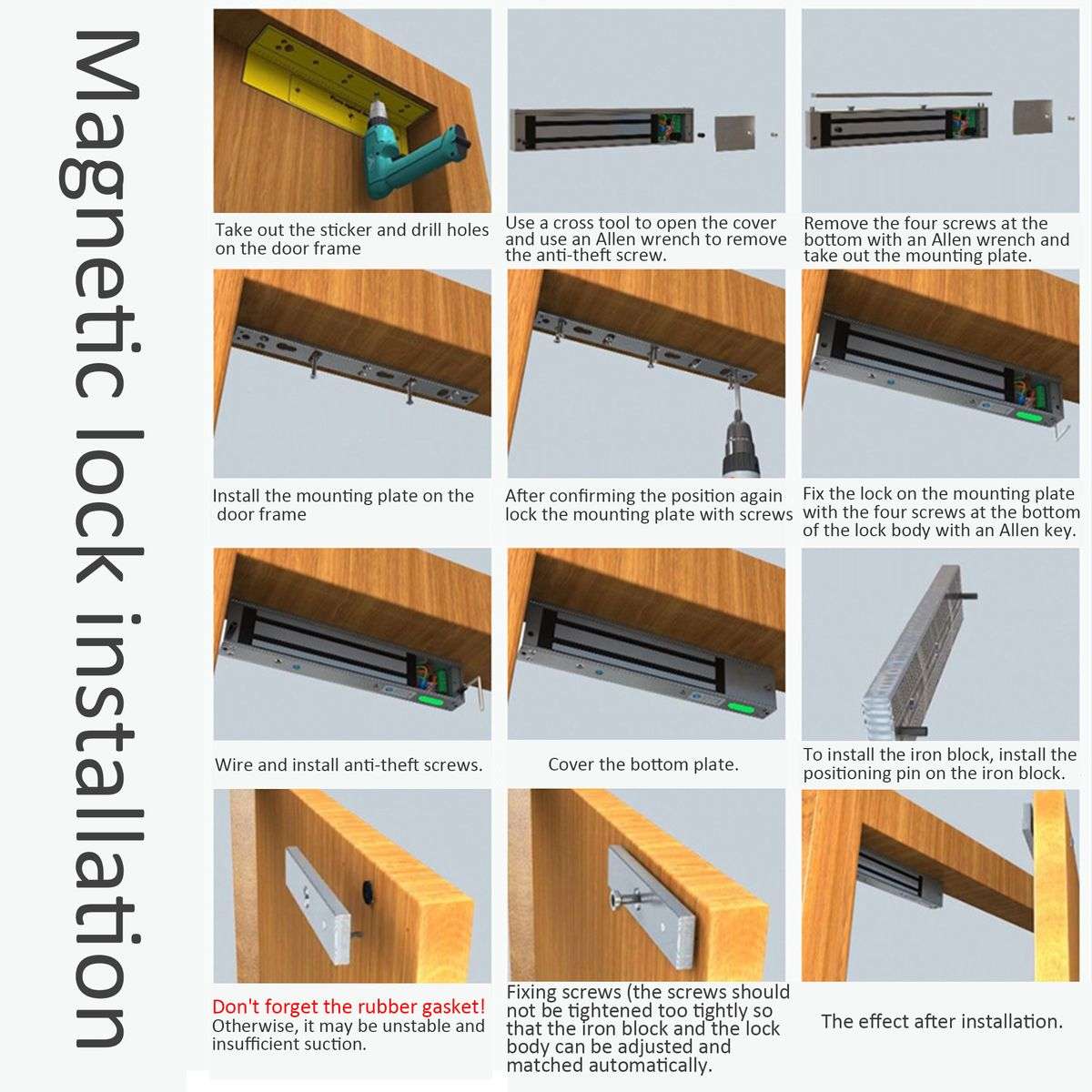 Magnetic lock installation

Take out the sticker and drill holes on the door frame

Use a cross tool to open the cover and use an Allen wrench to remove the anti-theft screw.

Remove the four screws at the bottom with an Allen wrench and take out the mounting plate.

Install the mounting plate on the door frame

After confirming the position again lock the mounting plate with screws

Fix the lock on the mounting plate with the four screws at the bottom of the lock body with an Allen key.

Wire and install anti-theft screws.

Cover the bottom plate.

To install the iron block, install the positioning pin on the iron block.

Don't forget the rubber gasket! Otherwise, it may be unstable and insufficient suction.

Fixing screws (the screws should not be tightened too tightly so that the iron block and the lock body can be adjusted and matched automatically.

The effect after installation.