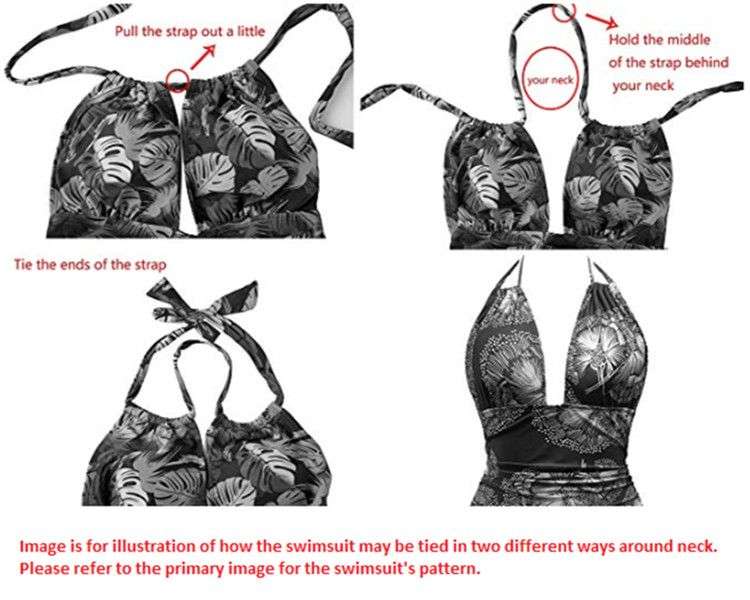 Pull the strap out a little

your neck

Hold the middle of the strap behind your neck

Tie the ends of the strap

Image is for illustration of how the swimsuit may be tied in two different ways around neck. Please refer to the primary image for the swimsuit's pattern.