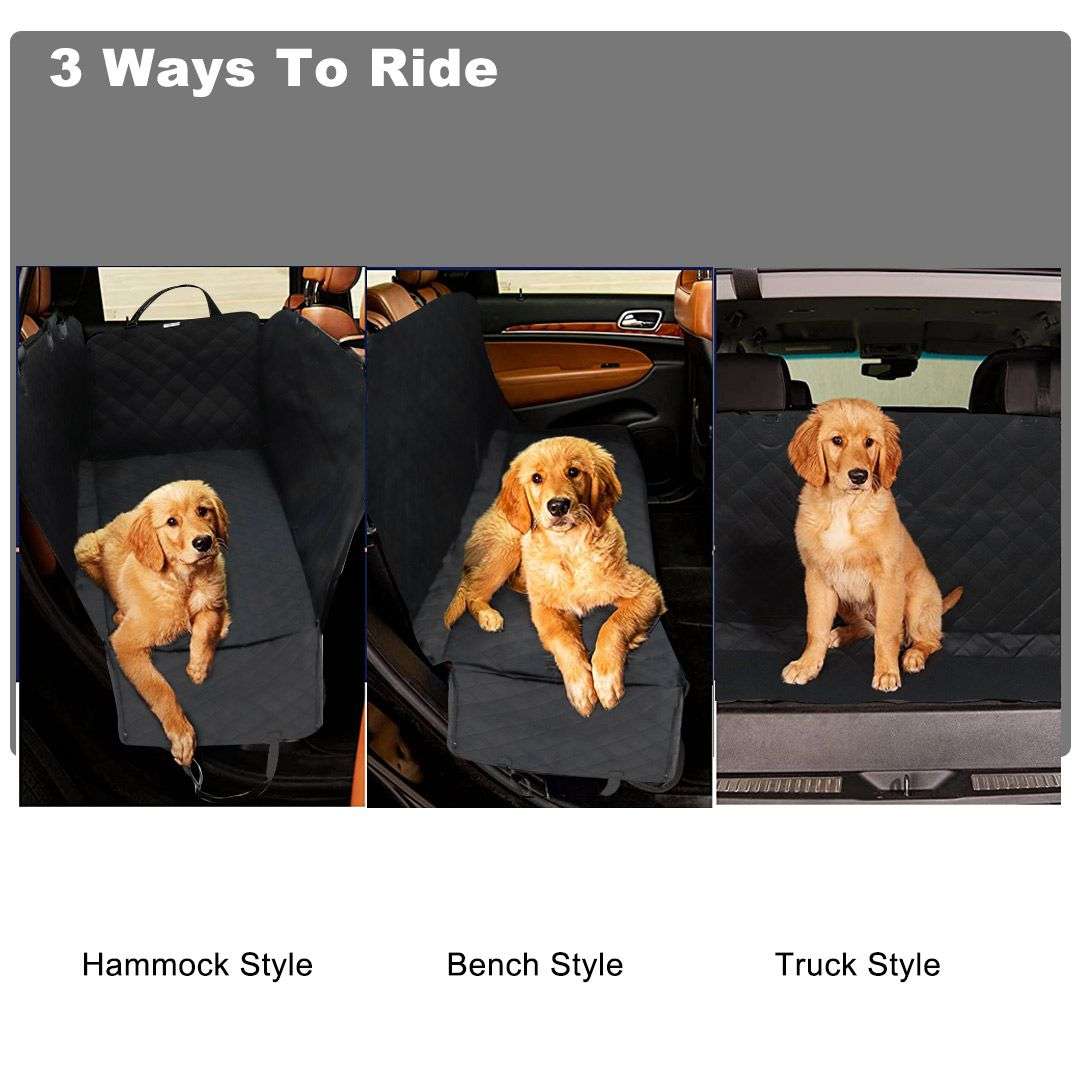 3 Ways To Ride

Hammock Style

Bench Style

Truck Style