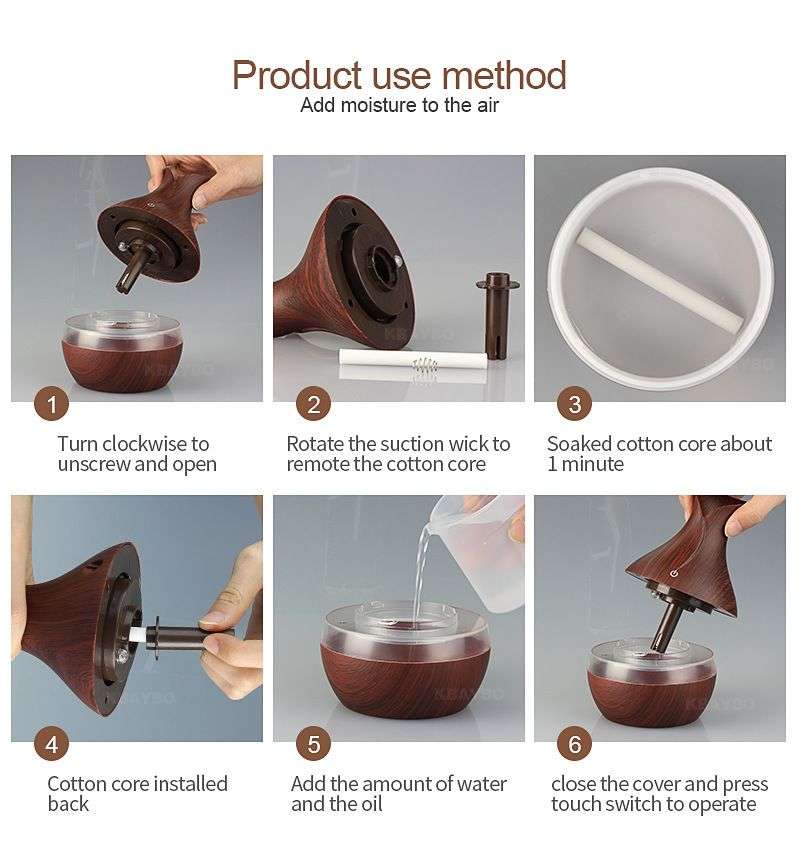 Product use method
Add moisture to the air

1
Turn clockwise to unscrew and open

2
Rotate the suction wick to remote the cotton core

3
Soaked cotton core about 1 minute

4
Cotton core installed back

5
Add the amount of water and the oil

6
close the cover and press touch switch to operate