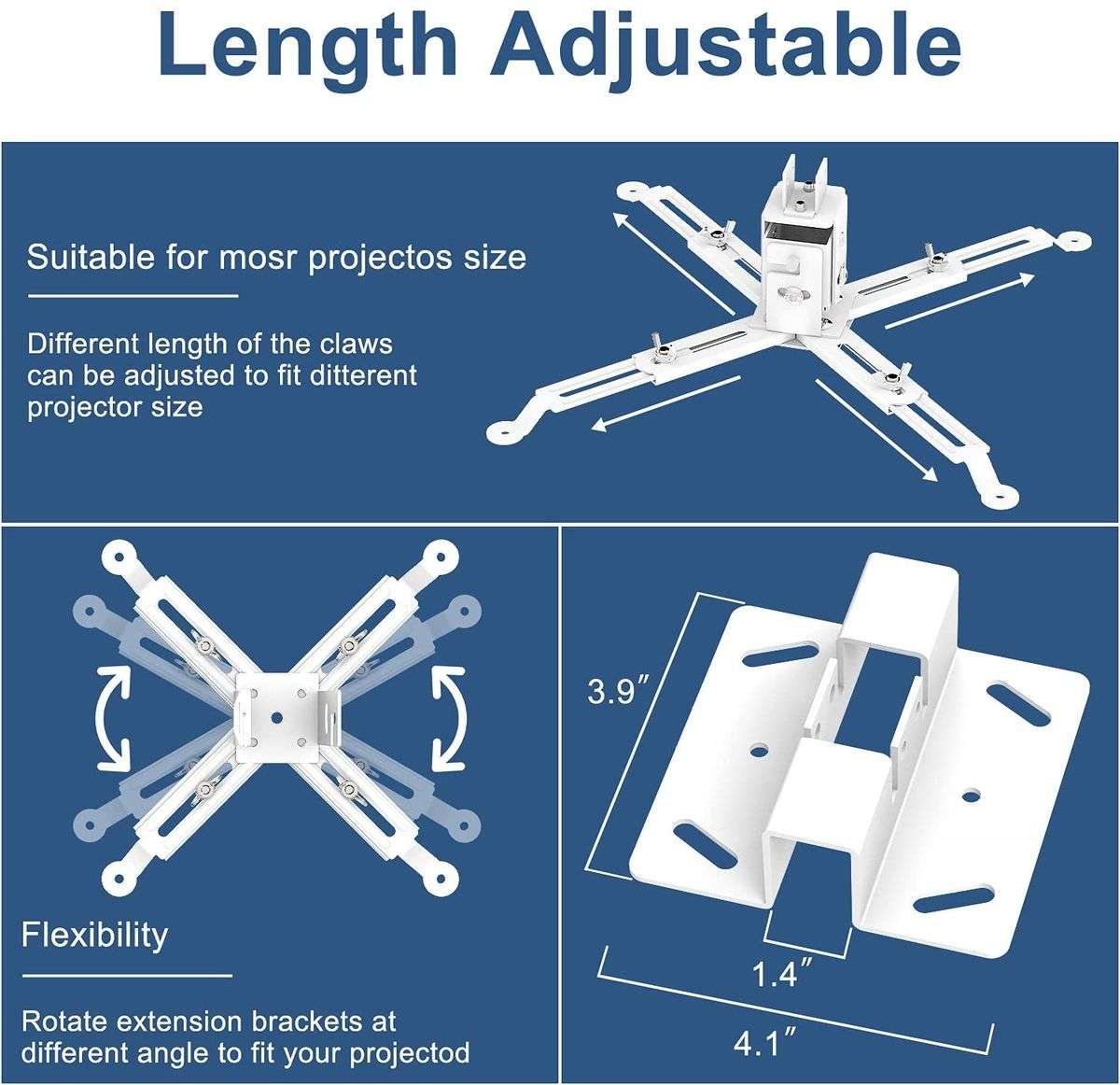 Length Adjustable

Suitable for mosr projectos size

Different length of the claws can be adjusted to fit ditterent projector size

Flexibility

Rotate extension brackets at different angle to fit your projectod

3.9″

1.4″

4.1″