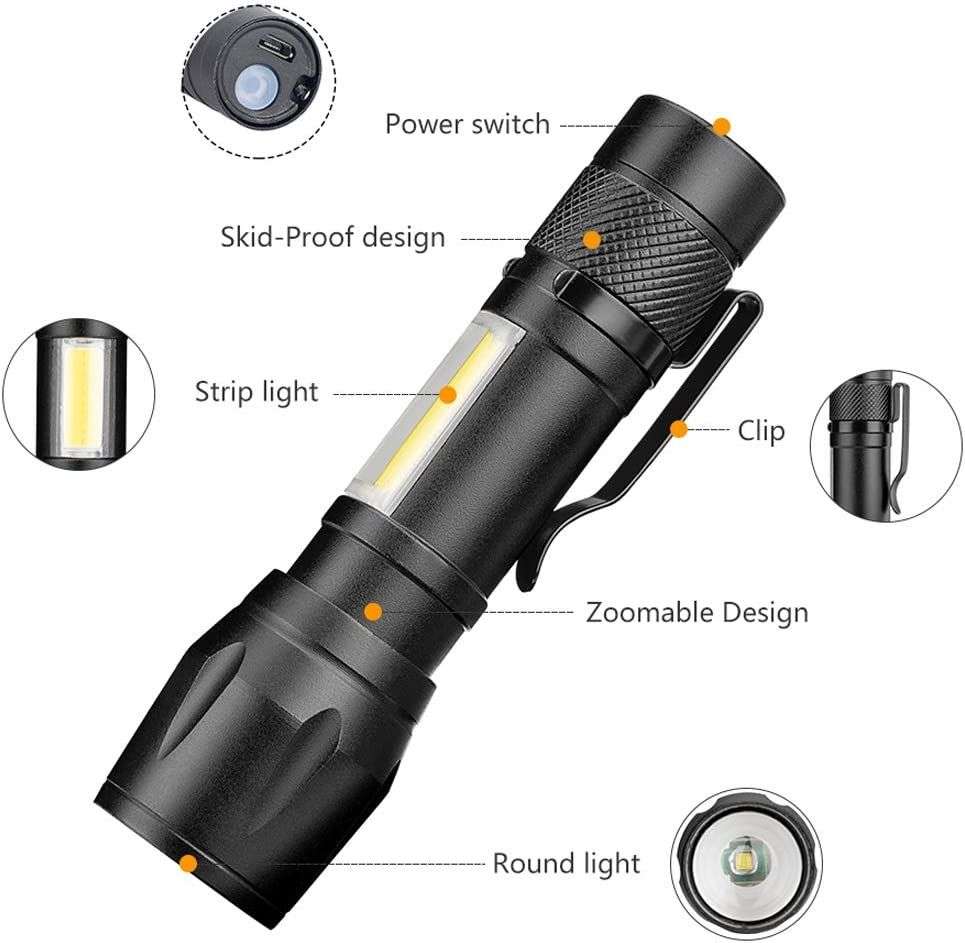 Power switch

Skid-Proof design

Strip light

Clip

Zoomable Design

Round light