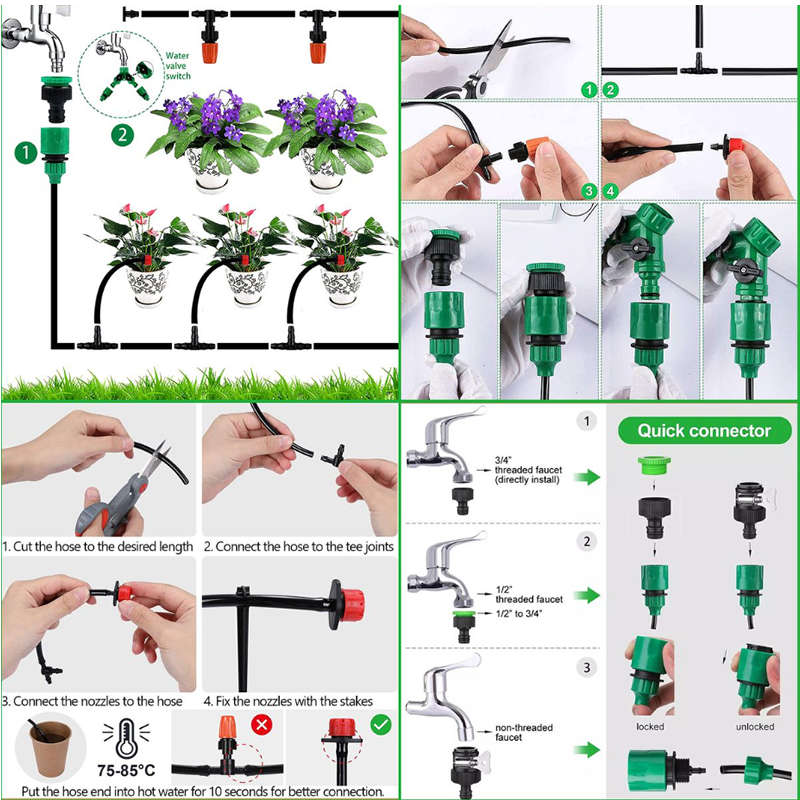 Water valve switch

1

2

1 2

3 4

1. Cut the hose to the desired length

2. Connect the hose to the tee joints

3. Connect the nozzles to the hose

4. Fix the nozzles with the stakes

75-85°C

Put the hose end into hot water for 10 seconds for better connection.

1

3/4" threaded faucet (directly install)

2

1/2" threaded faucet

1/2" to 3/4"

3

non-threaded faucet

Quick connector

locked

unlocked