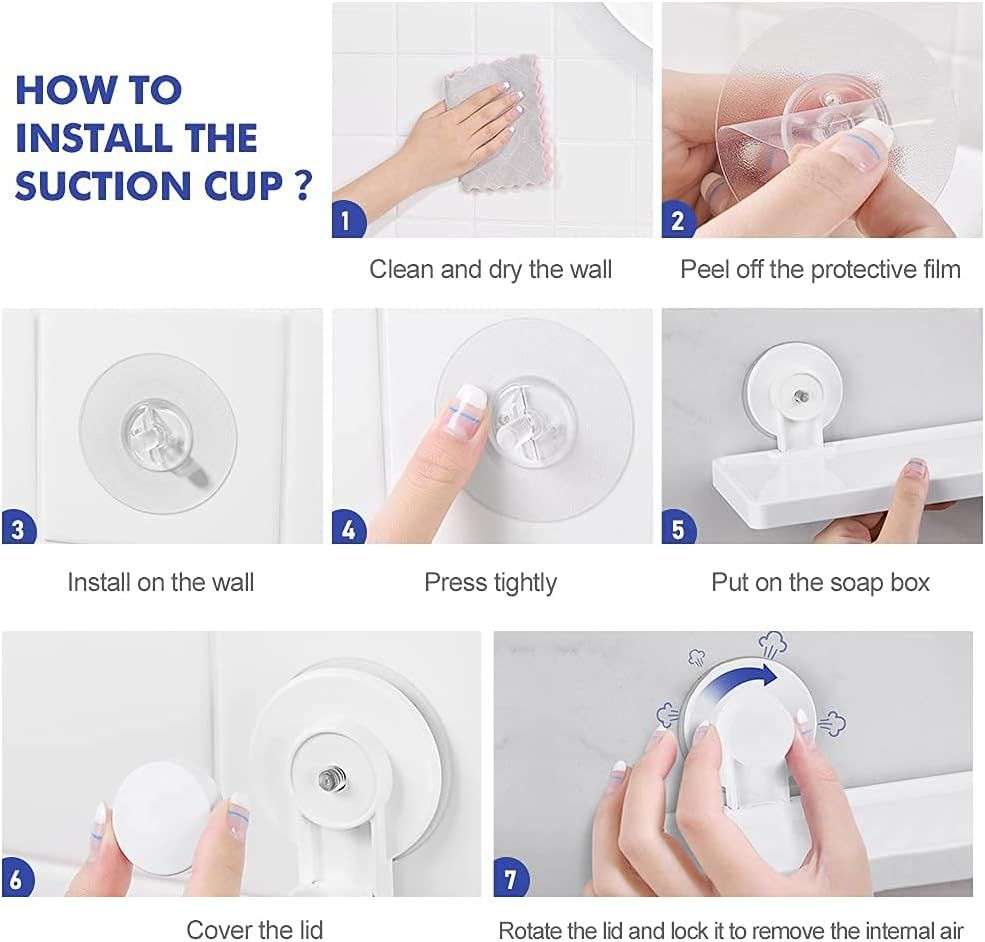 HOW TO INSTALL THE SUCTION CUP ?

1

Clean and dry the wall

2

Peel off the protective film

3

Install on the wall

4

Press tightly

5

Put on the soap box

6

Cover the lid

7

Rotate the lid and lock it to remove the internal air