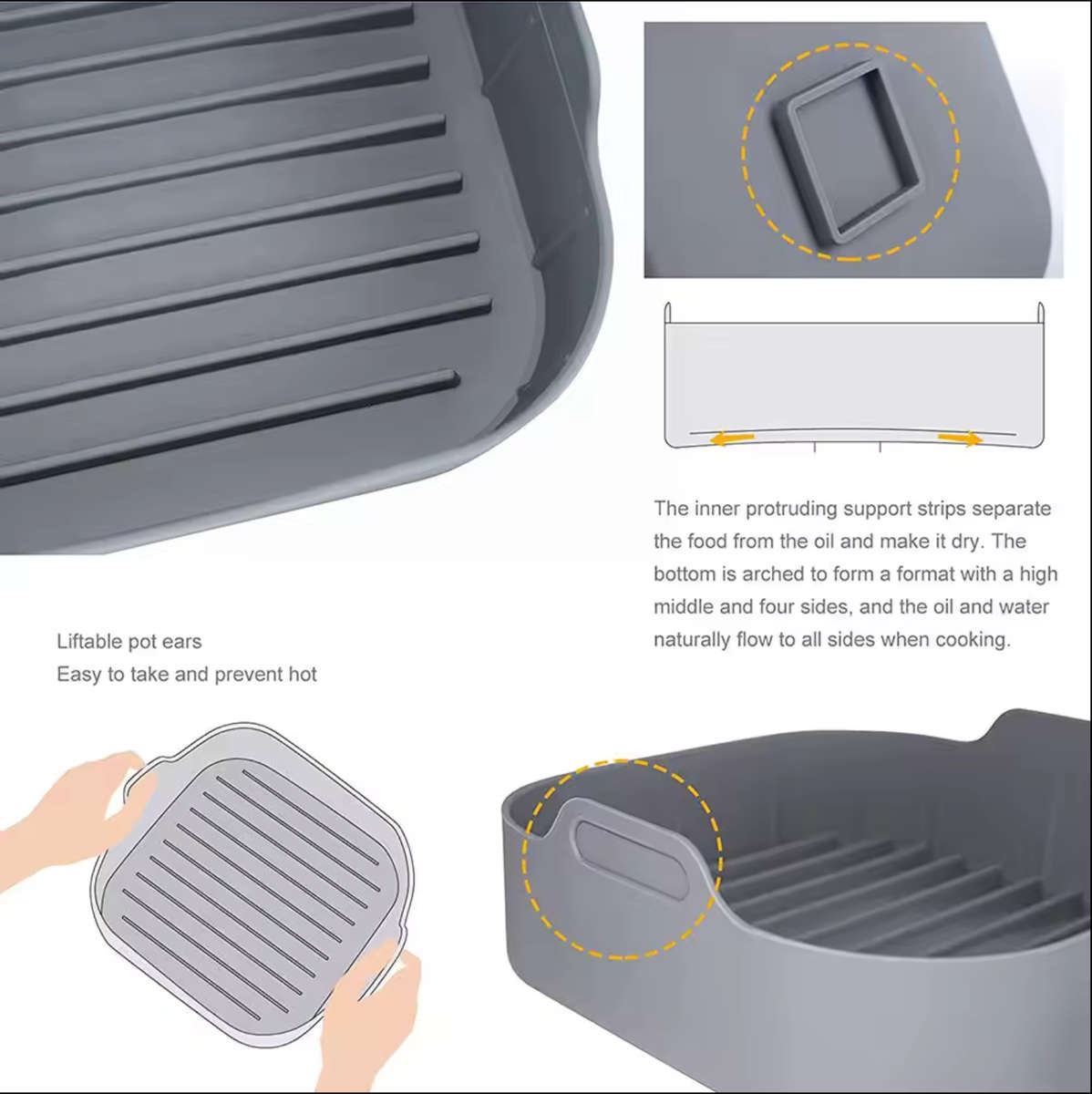 The inner protruding support strips separate the food from the oil and make it dry. The bottom is arched to form a format with a high middle and four sides, and the oil and water naturally flow to all sides when cooking.

Liftable pot ears
Easy to take and prevent hot