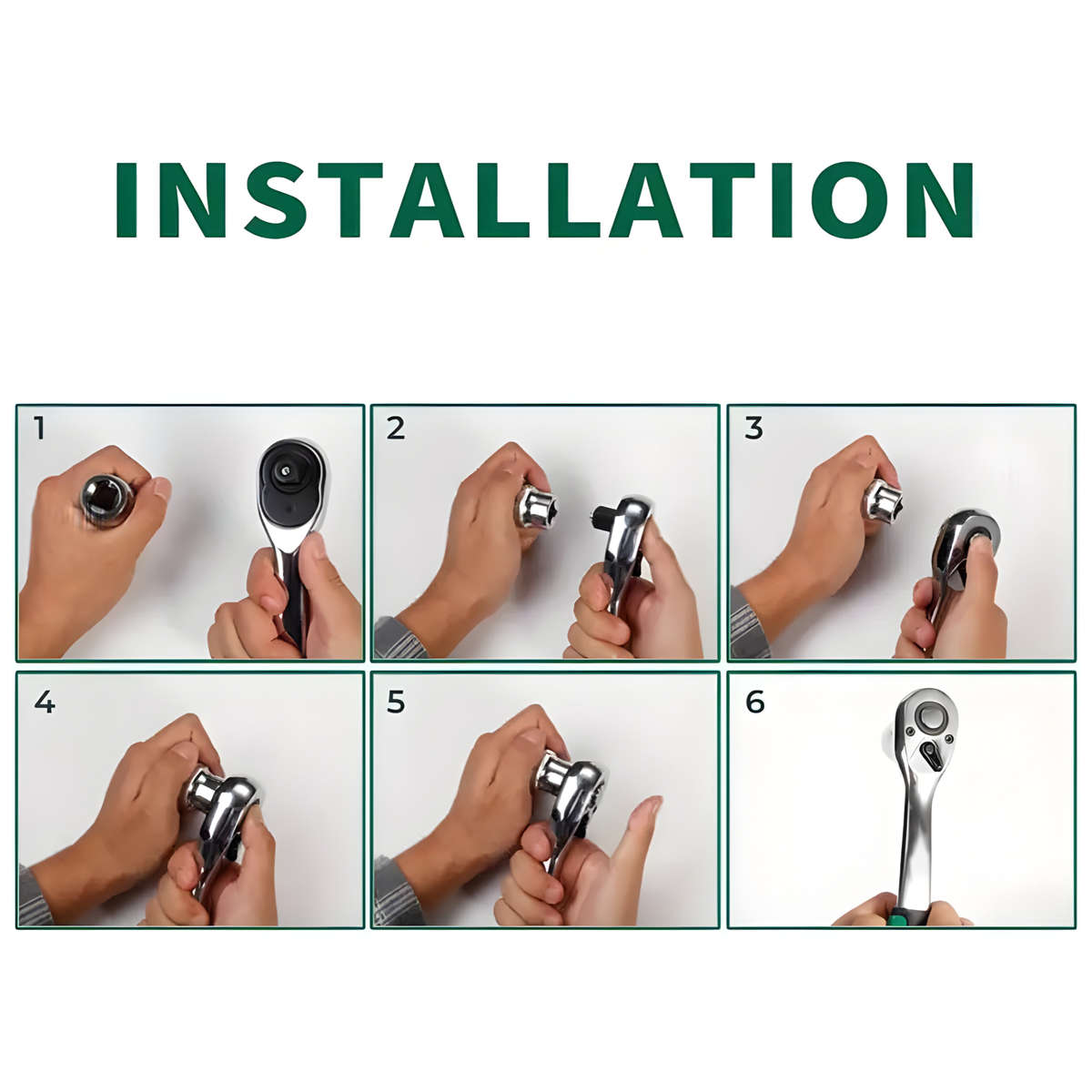 INSTALLATION

1

2

3

4

5

6