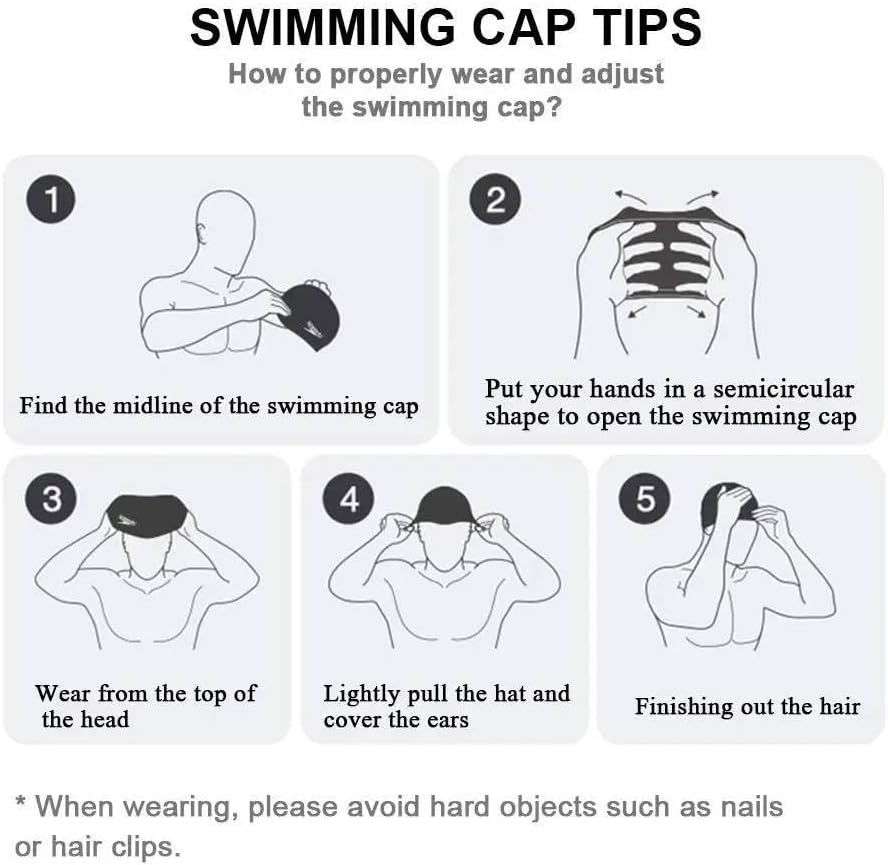 SWIMMING CAP TIPS

How to properly wear and adjust the swimming cap?

1

Find the midline of the swimming cap

2

Put your hands in a semicircular shape to open the swimming cap

3

Wear from the top of the head

4

Lightly pull the hat and cover the ears

5

Finishing out the hair

* When wearing, please avoid hard objects such as nails or hair clips.