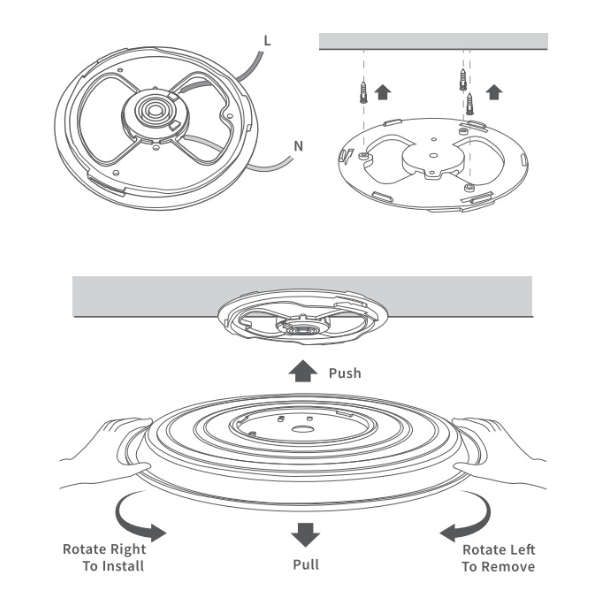 L

N

Push

Rotate Right
To Install

Pull

Rotate Left
To Remove