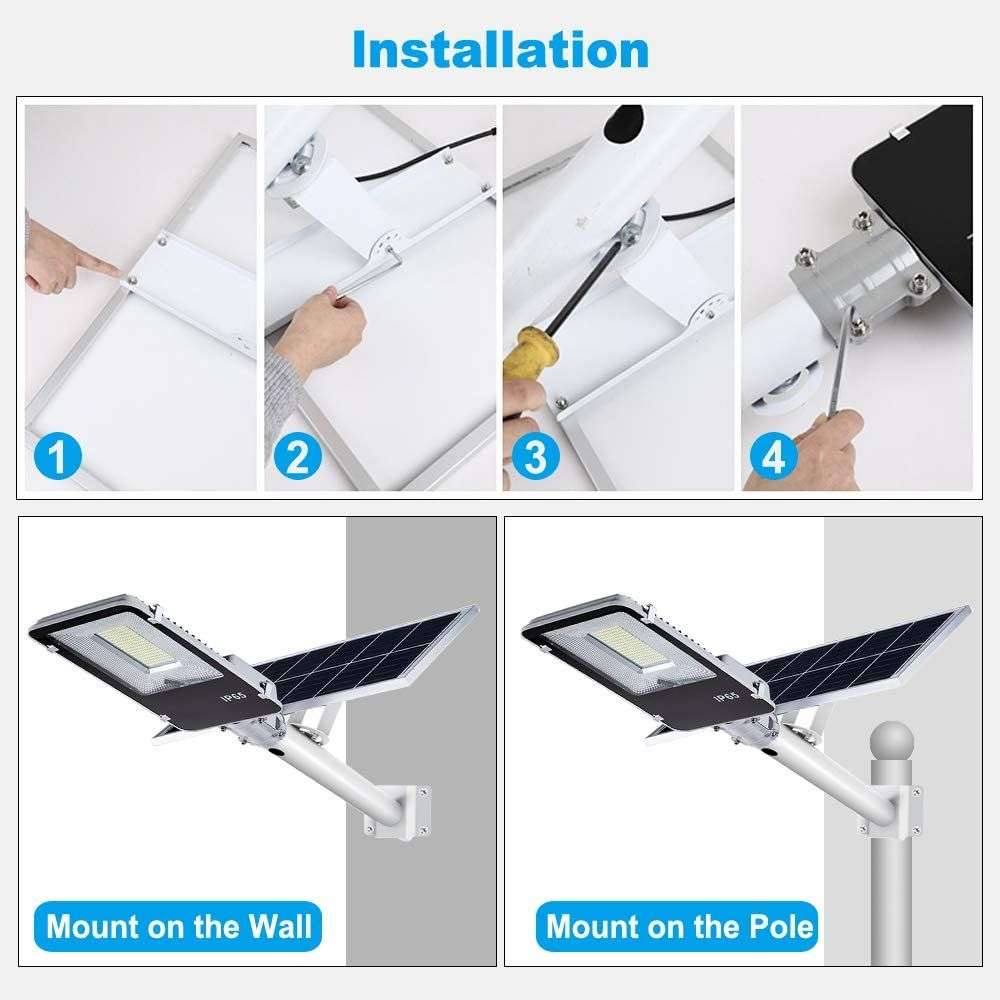 Installation

1

2

3

4

IP65

Mount on the Wall

IP65

Mount on the Pole