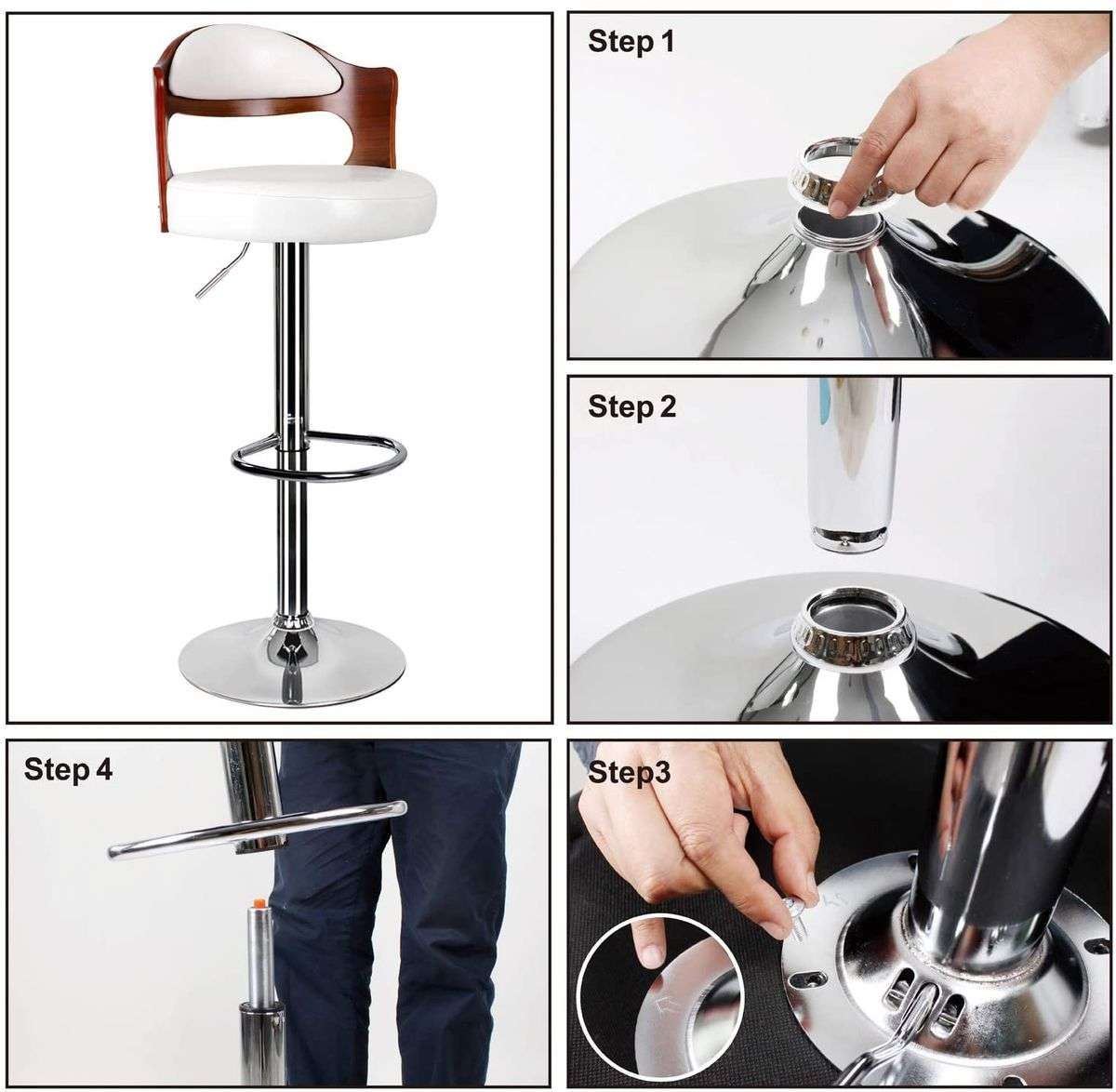 Step 1

Step 2

Step 4

Step3