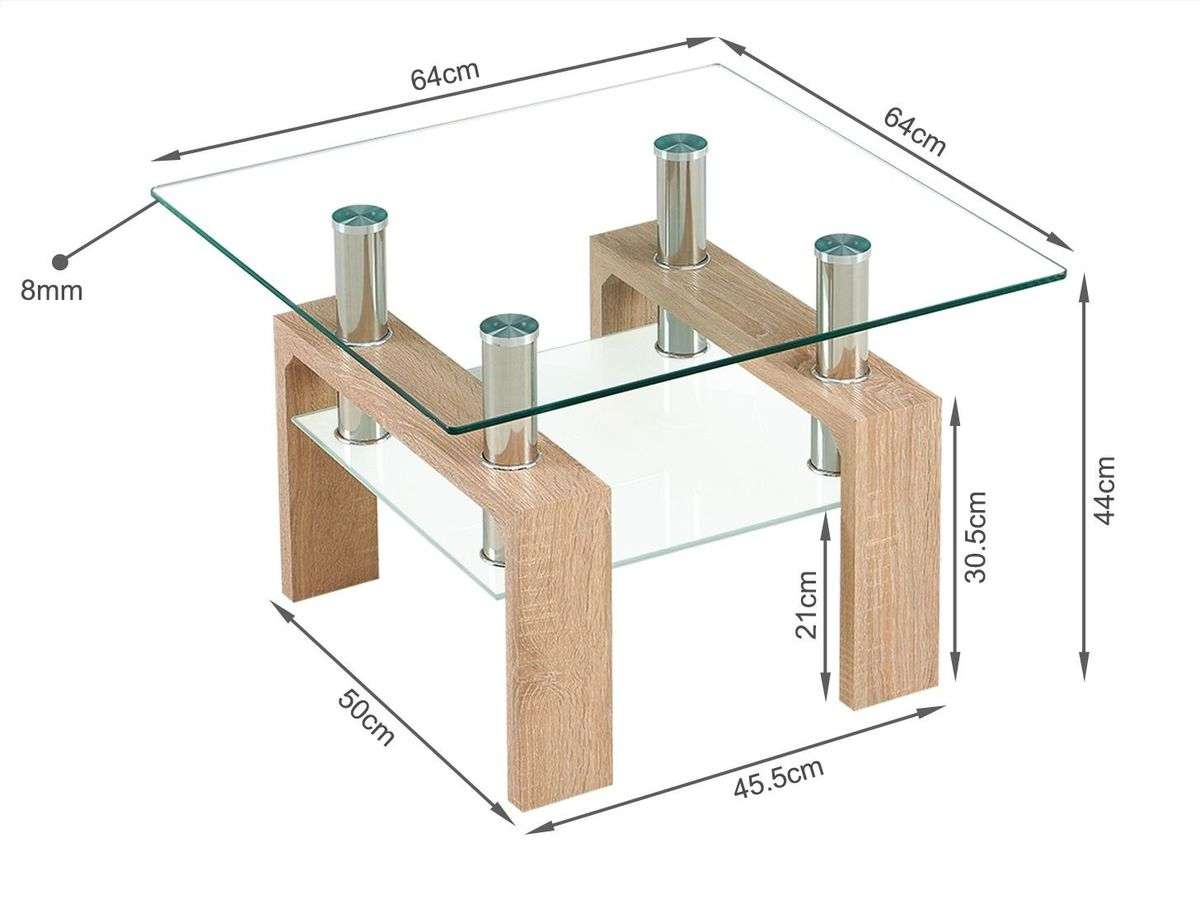 64cm

64cm

8mm

44cm

30.5cm

21cm

50cm

45.5cm