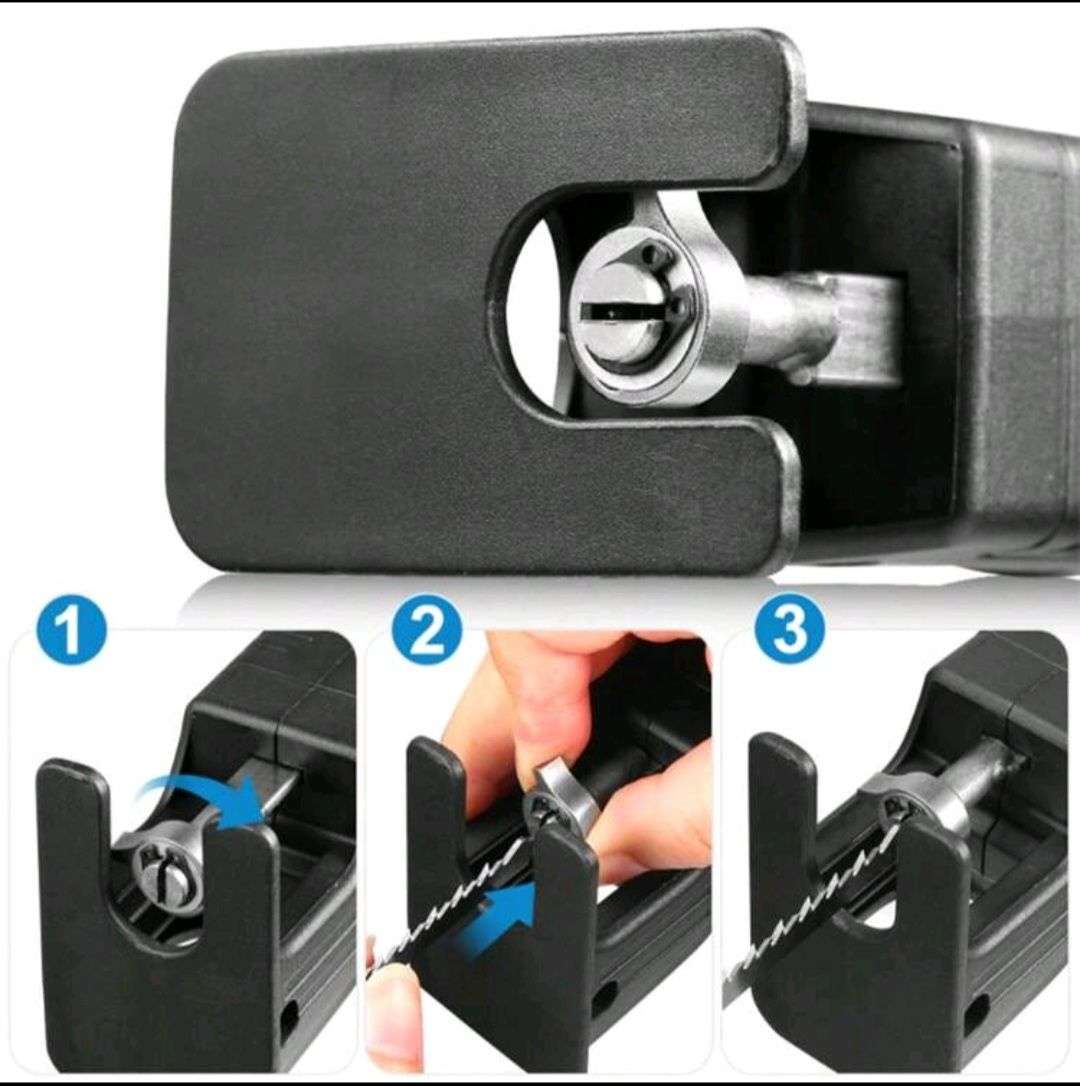 1

2

3