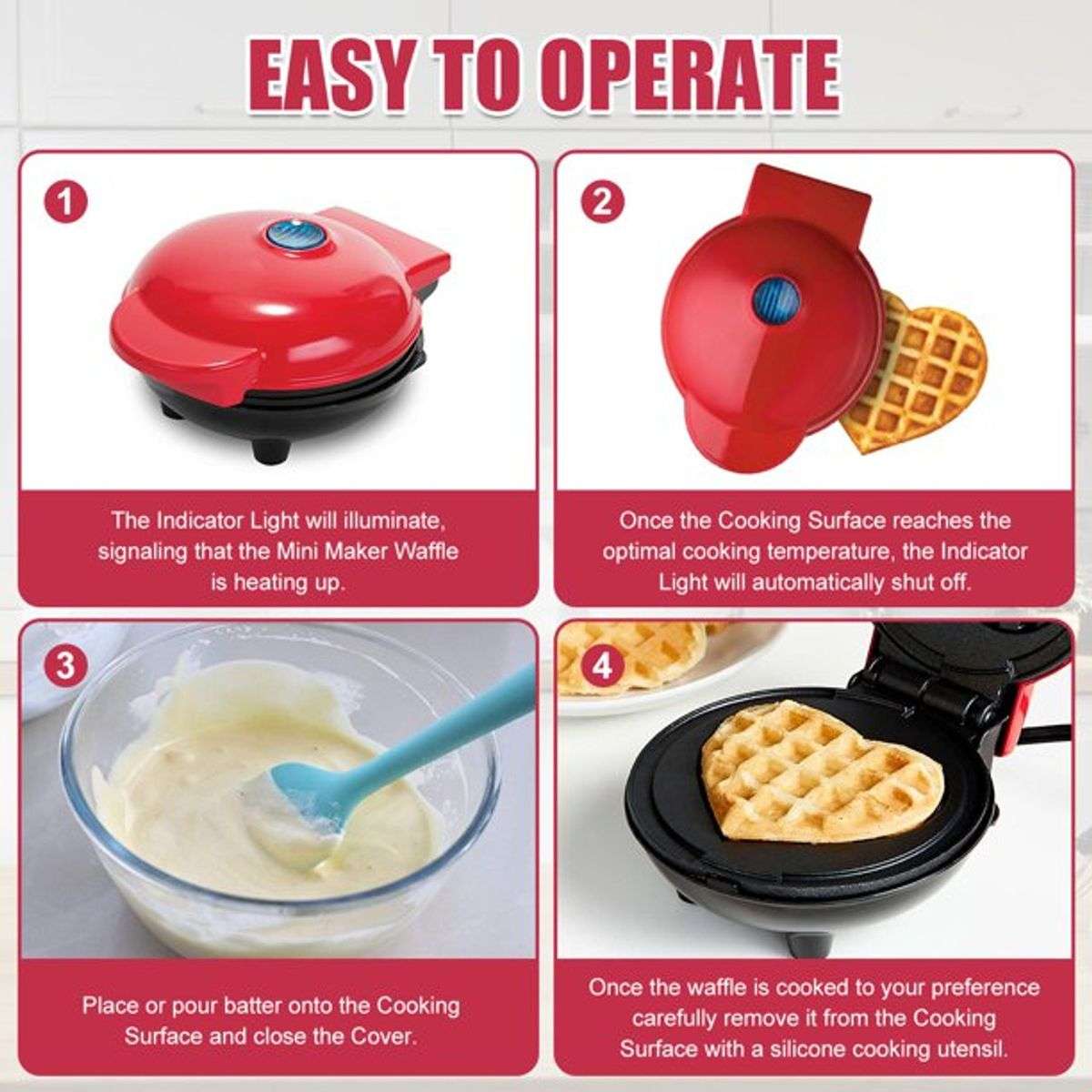 EASY TO OPERATE

1

The Indicator Light will illuminate, signaling that the Mini Maker Waffle is heating up.

2

Once the Cooking Surface reaches the optimal cooking temperature, the Indicator Light will automatically shut off.

3

Place or pour batter onto the Cooking Surface and close the Cover.

4

Once the waffle is cooked to your preference carefully remove it from the Cooking Surface with a silicone cooking utensil.