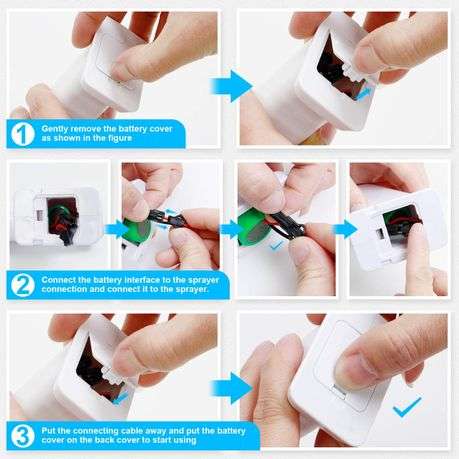 1 Gently remove the battery cover as shown in the figure

2 Connect the battery interface to the sprayer connection and connect it to the sprayer.

3 Put the connecting cable away and put the battery cover on the back cover to start using