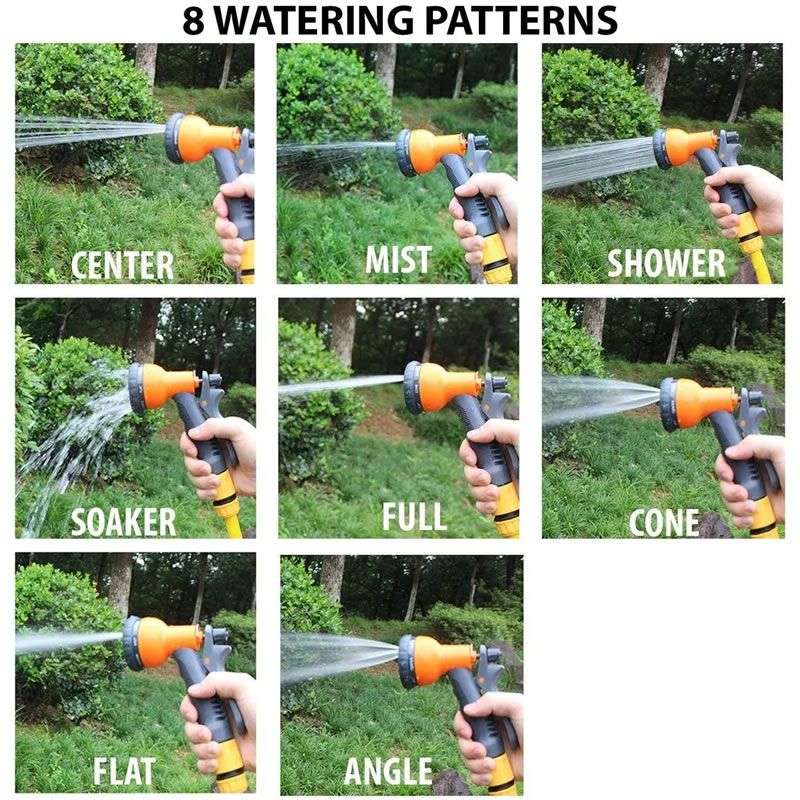 8 WATERING PATTERNS

CENTER

MIST

SHOWER

SOAKER

FULL

CONE

FLAT

ANGLE