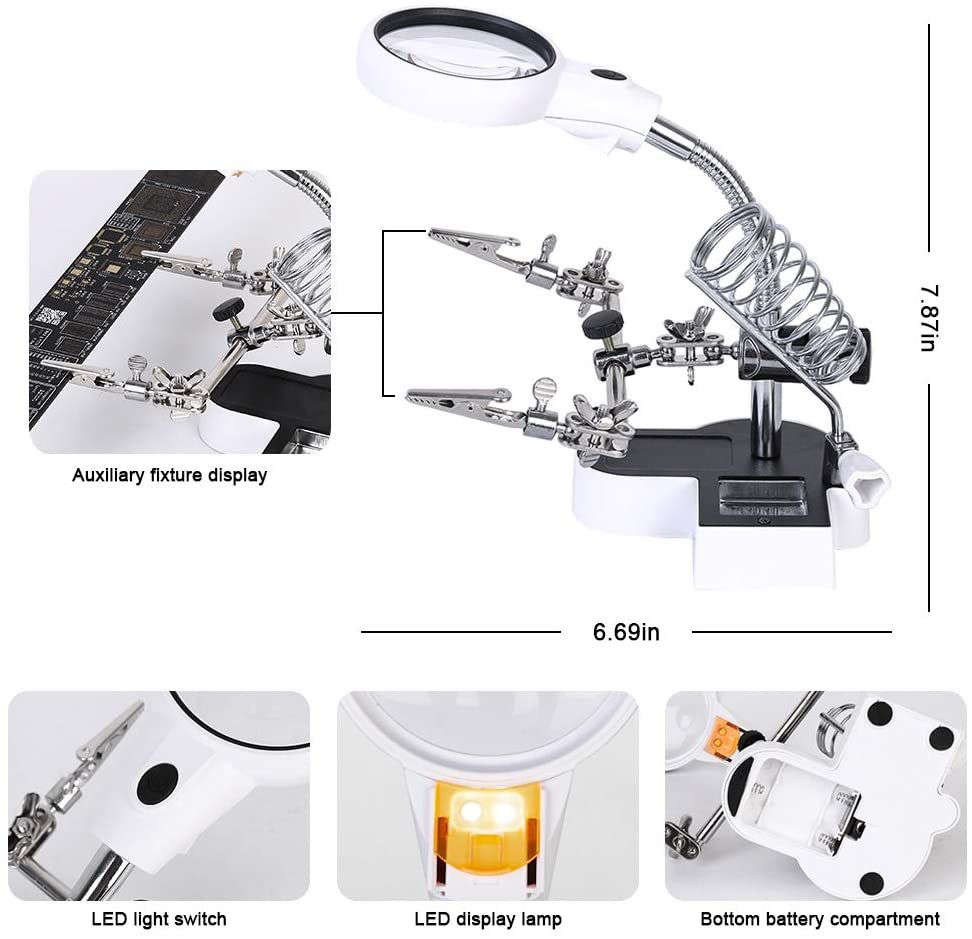 7.87in

Auxiliary fixture display

6.69in

LED light switch

LED display lamp

Bottom battery compartment