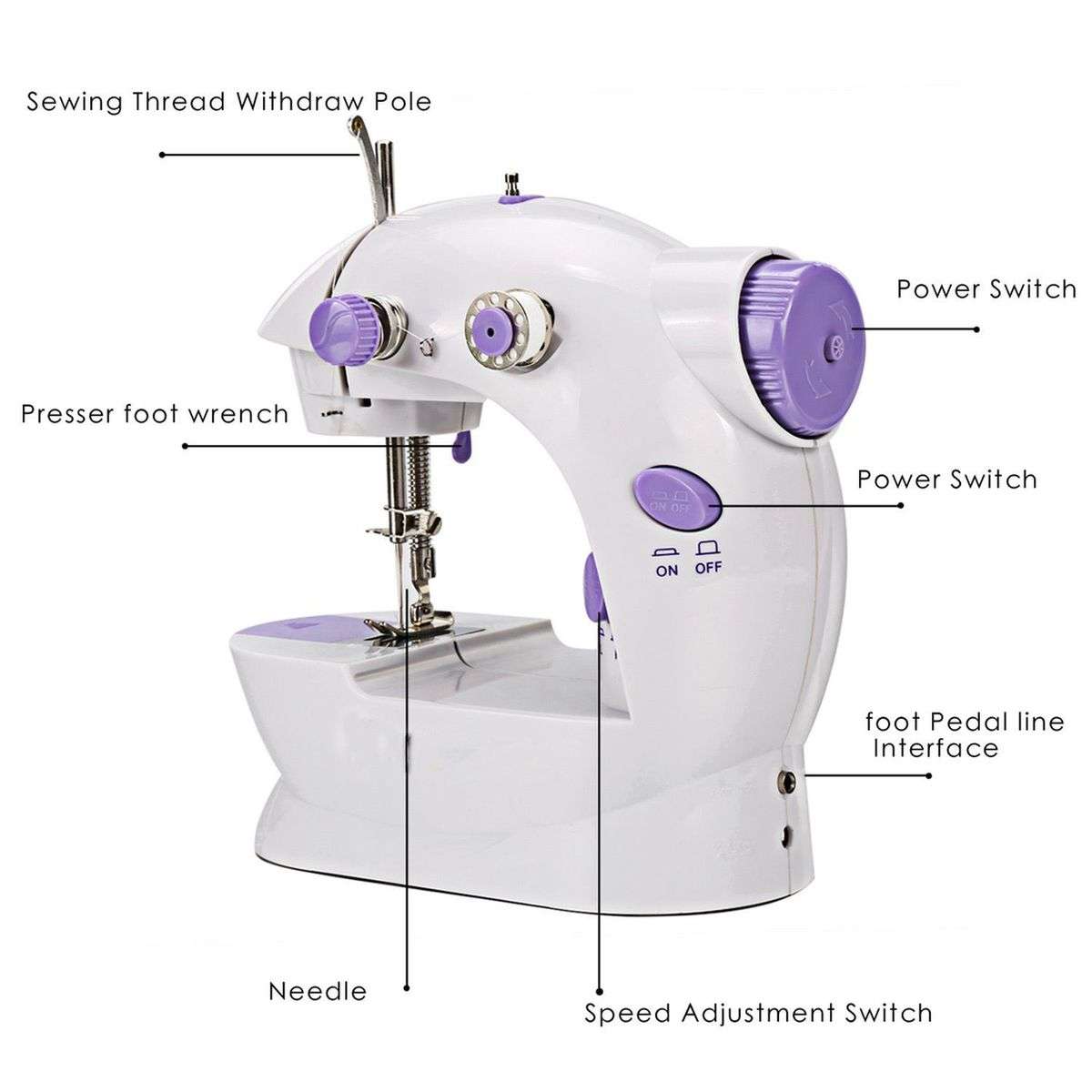 Sewing Thread Withdraw Pole

Power Switch

Presser foot wrench

Power Switch

ON OFF

ON OFF

foot Pedal line Interface

Needle

Speed Adjustment Switch